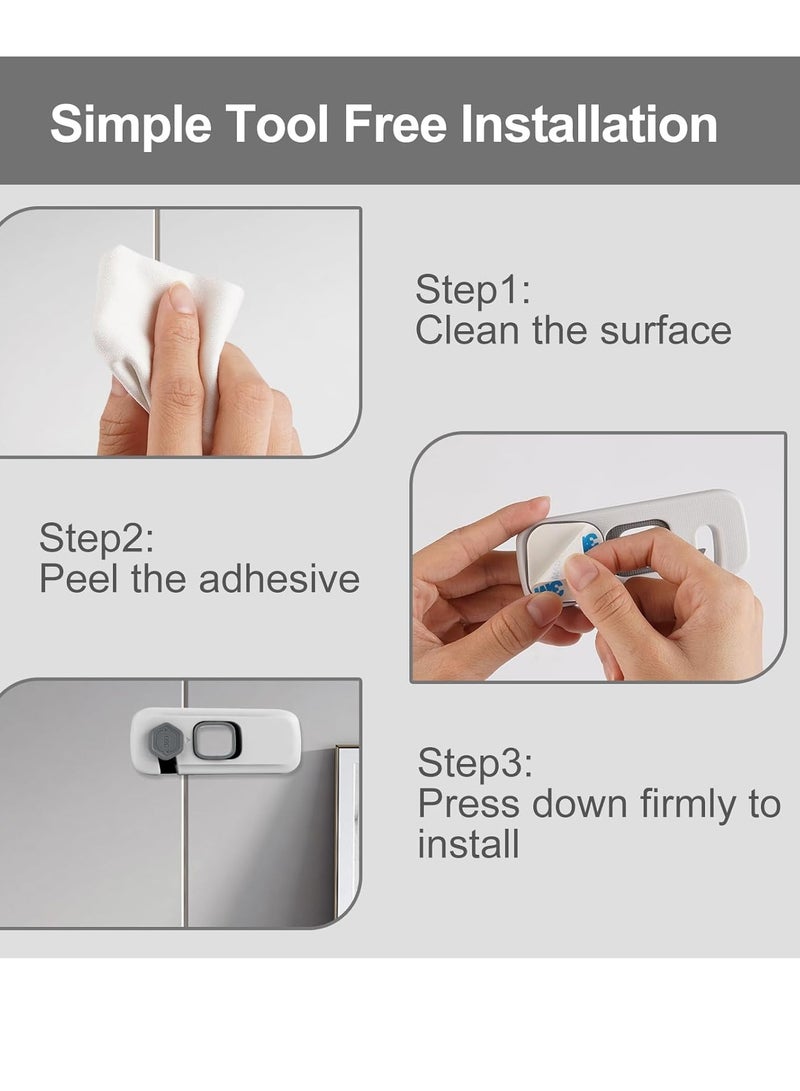 Simple Tool Free Installation

Step1:
Clean the surface

Step2:
Peel the adhesive

Step3:
Press down firmly to install