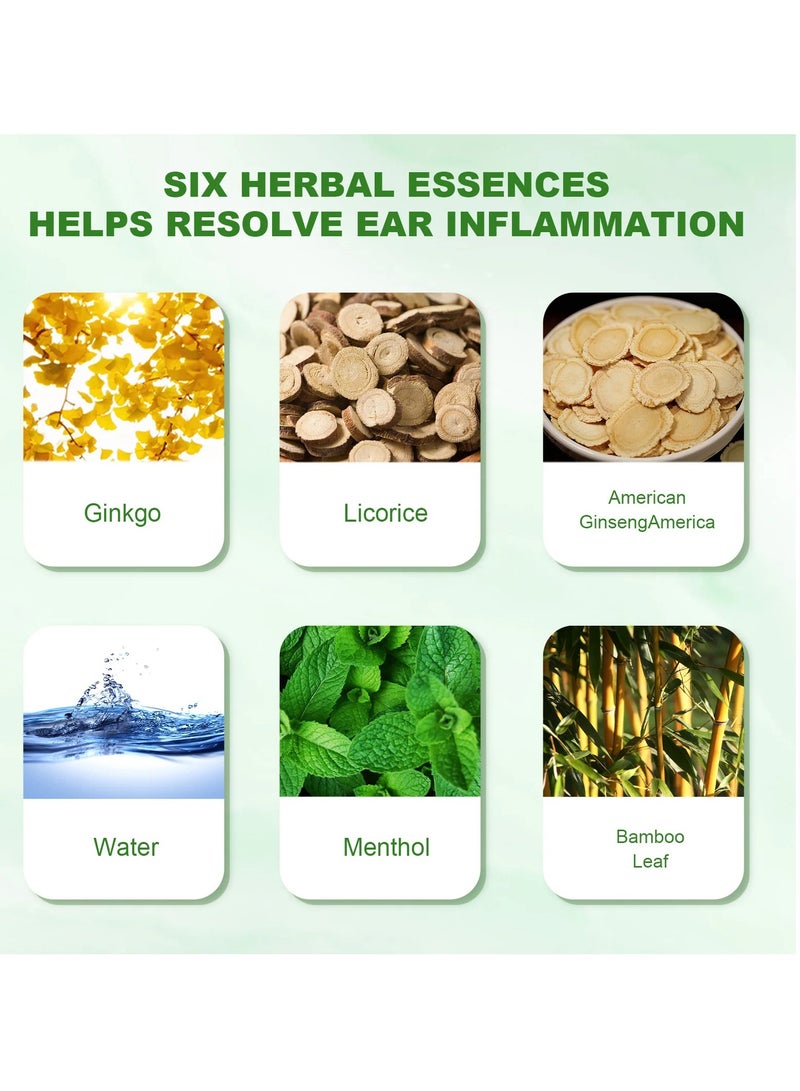 SIX HERBAL ESSENCES
HELPS RESOLVE EAR INFLAMMATION

Ginkgo

Licorice

American GinsengAmerica

Water

Menthol

Bamboo Leaf