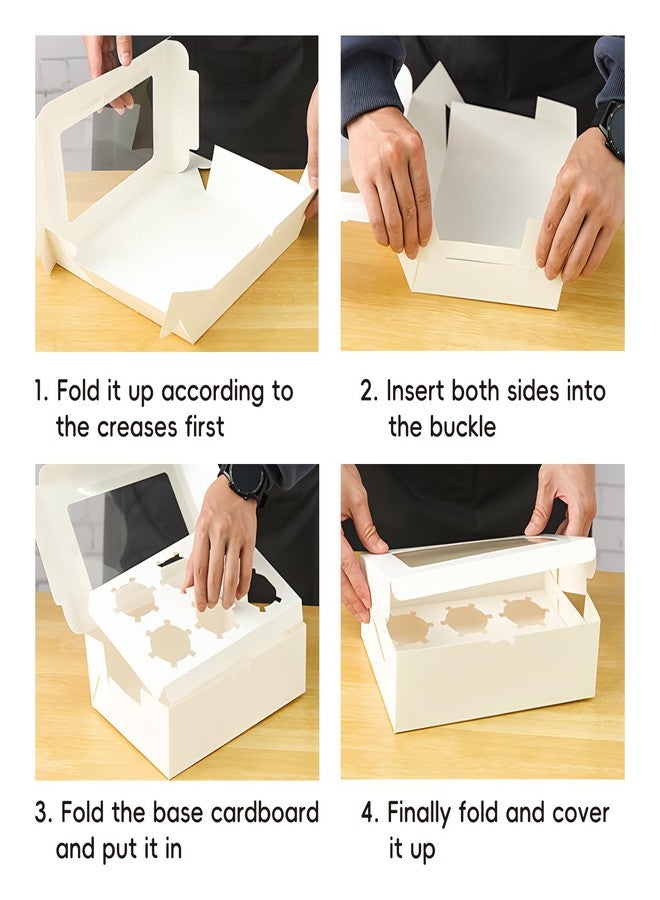 1. Fold it up according to the creases first

2. Insert both sides into the buckle

3. Fold the base cardboard and put it in

4. Finally fold and cover it up