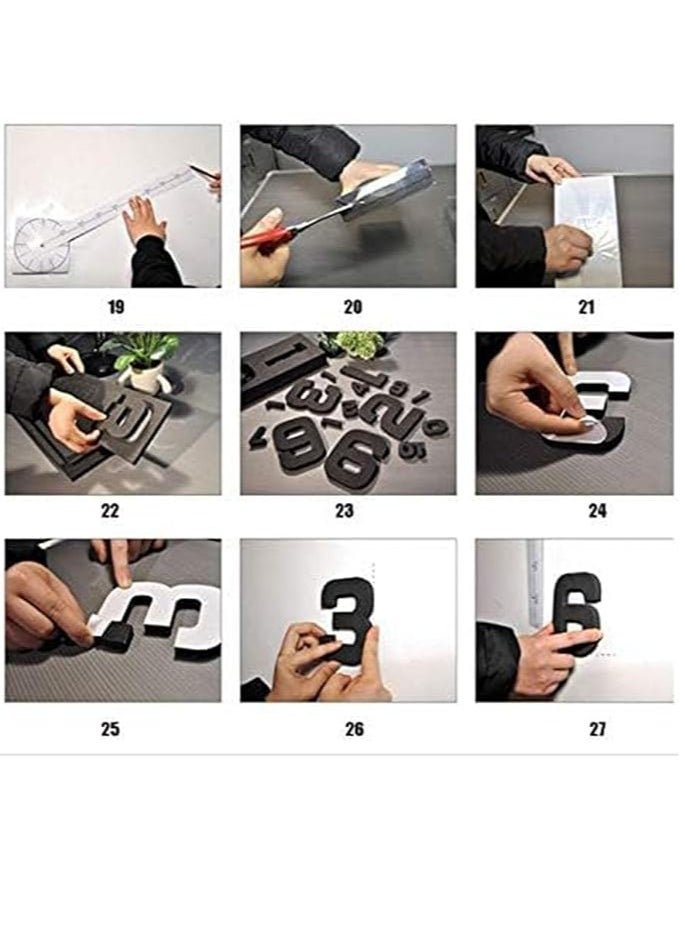 19 20 21

22 23 24

25 26 27