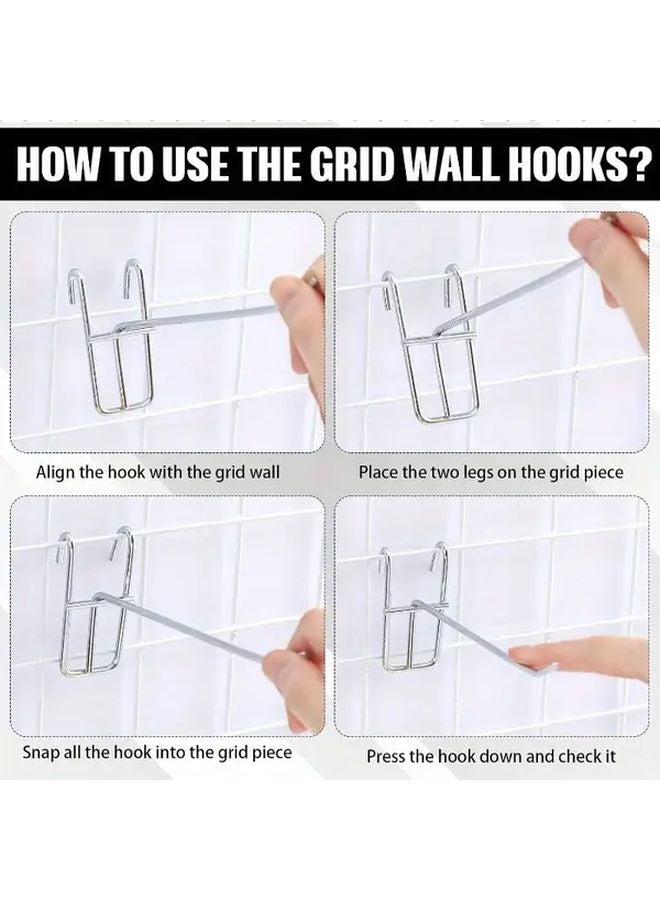 HOW TO USE THE GRID WALL HOOKS?

Align the hook with the grid wall

Place the two legs on the grid piece

Snap all the hook into the grid piece

Press the hook down and check it