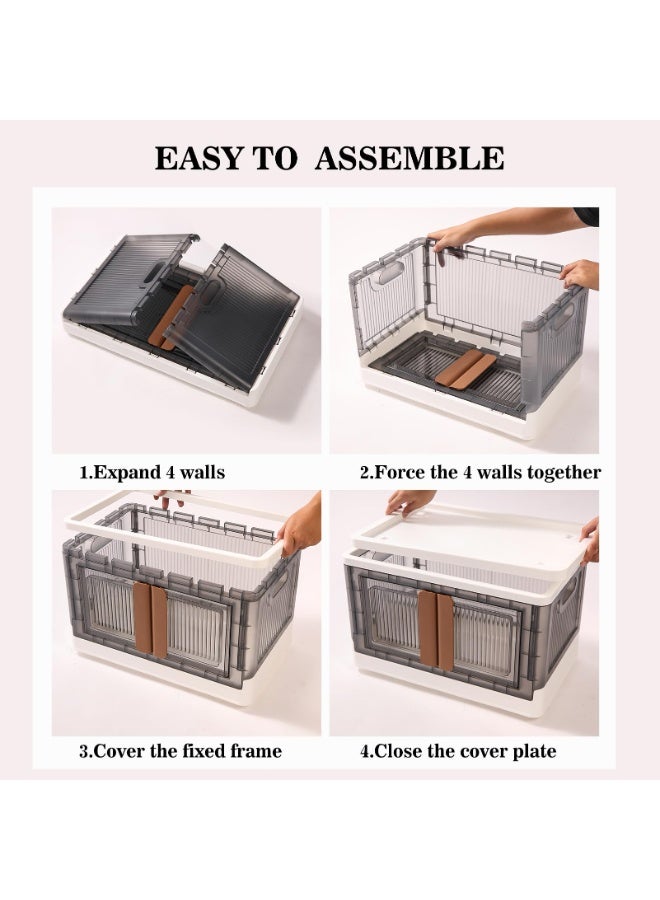 EASY TO  ASSEMBLE

1.Expand 4 walls

2.Force the 4 walls together

3.Cover the fixed frame

4.Close the cover plate