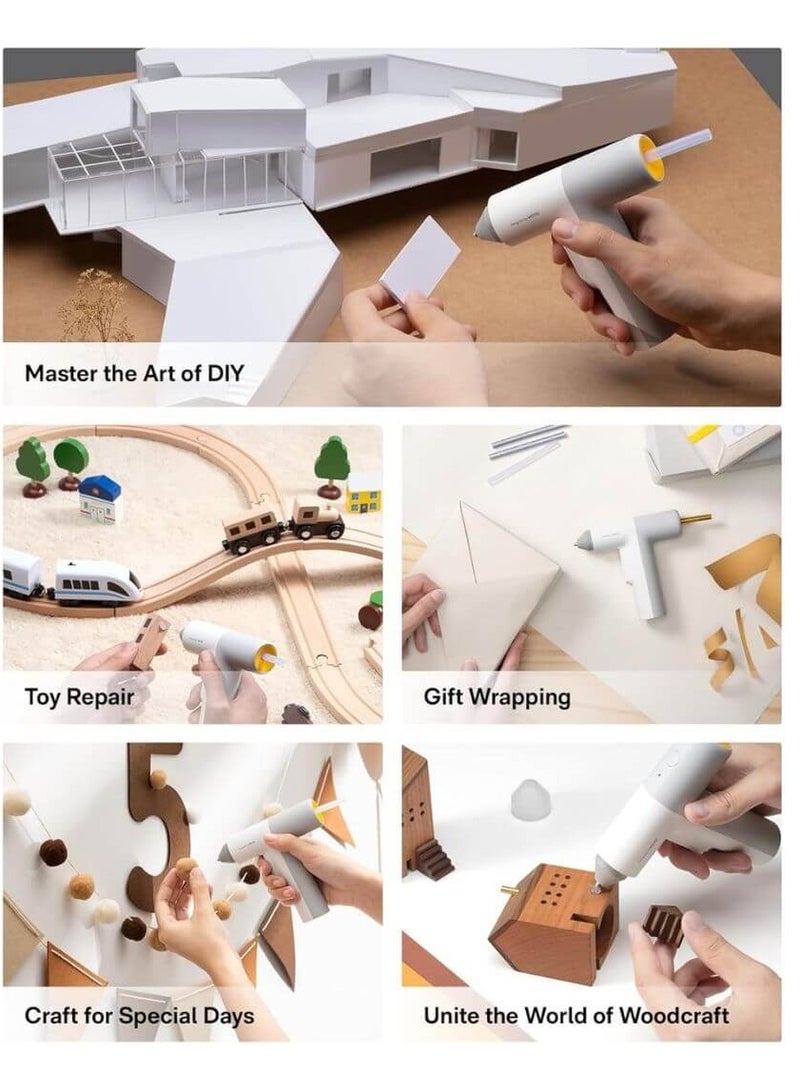 Master the Art of DIY

Toy Repair

Gift Wrapping

Craft for Special Days

Unite the World of Woodcraft