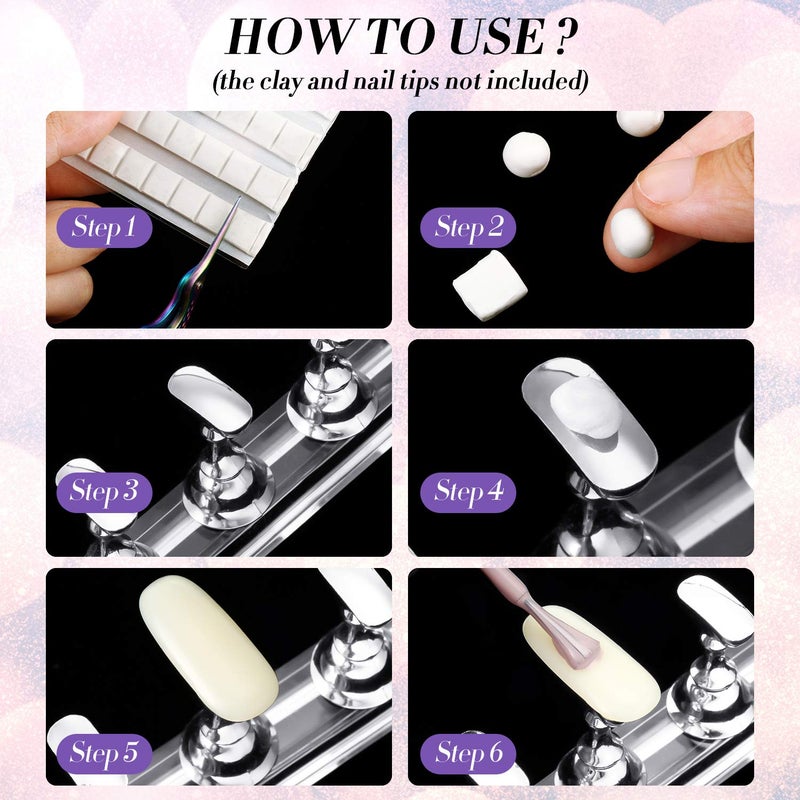 HOW TO USE ?
(the clay and nail tips not included)

Step 1

Step 2

Step 3

Step 4

Step 5

Step 6