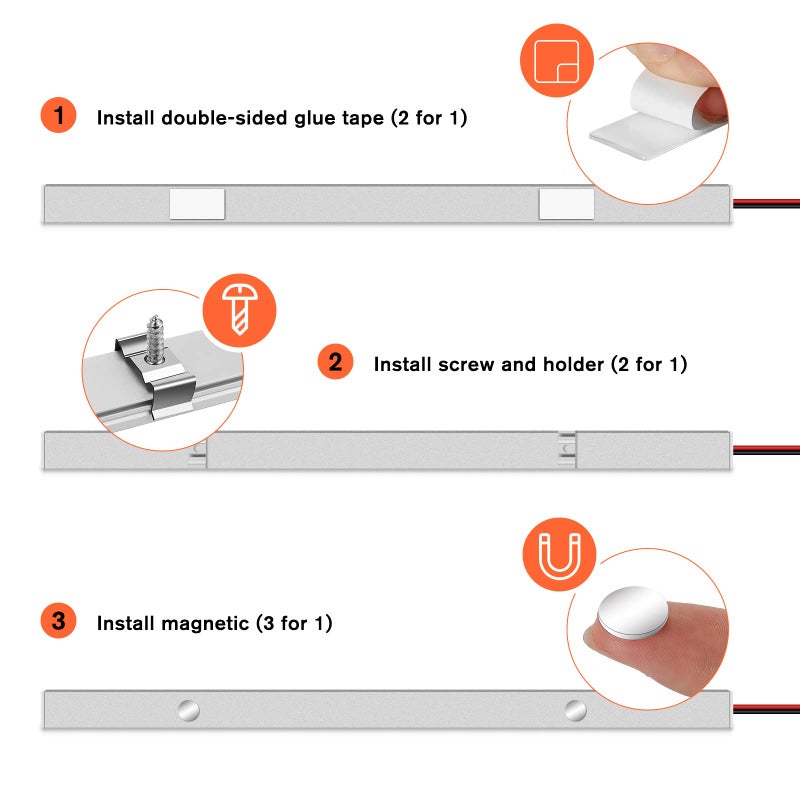 1 Install double-sided glue tape (2 for 1)

2 Install screw and holder (2 for 1)

3 Install magnetic (3 for 1)