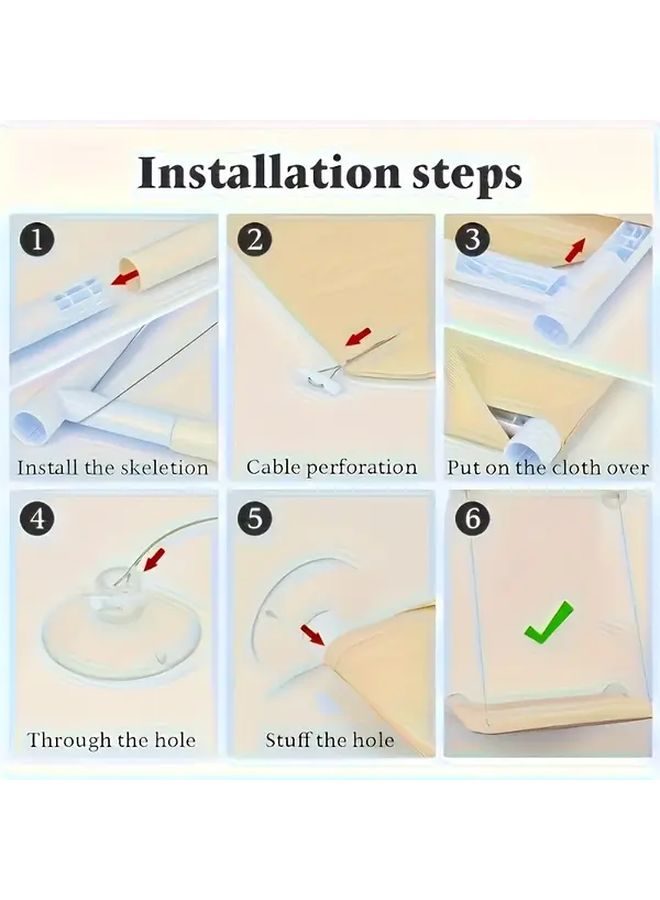 Installation steps

1
Install the skeletion

2
Cable perforation

3
Put on the cloth over

4
Through the hole

5
Stuff the hole

6