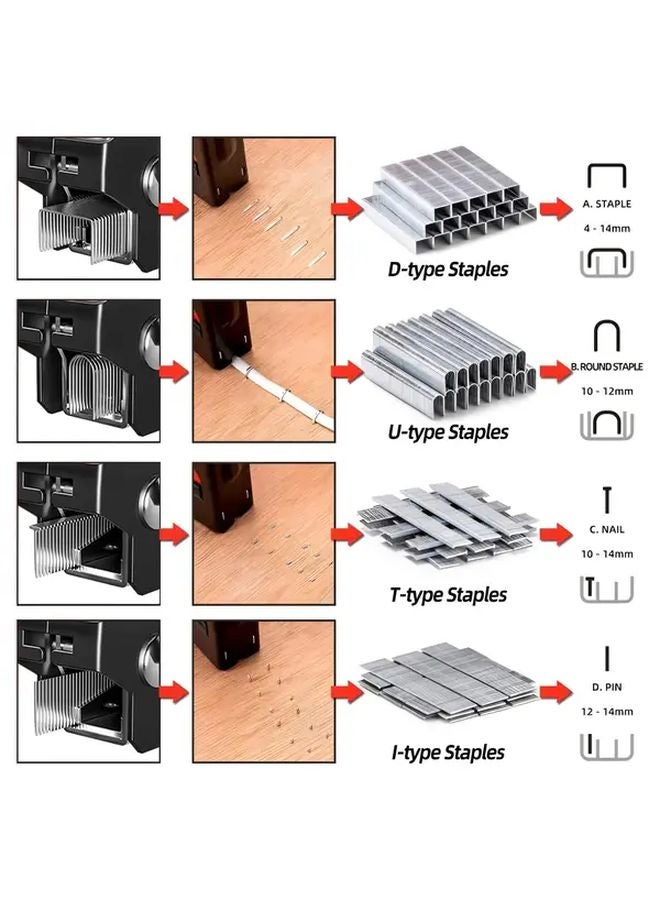 D-type Staples

A. STAPLE
4 - 14mm

U-type Staples

B. ROUND STAPLE
10 - 12mm

T-type Staples

C. NAIL
10 - 14mm

I-type Staples

D. PIN
12 - 14mm