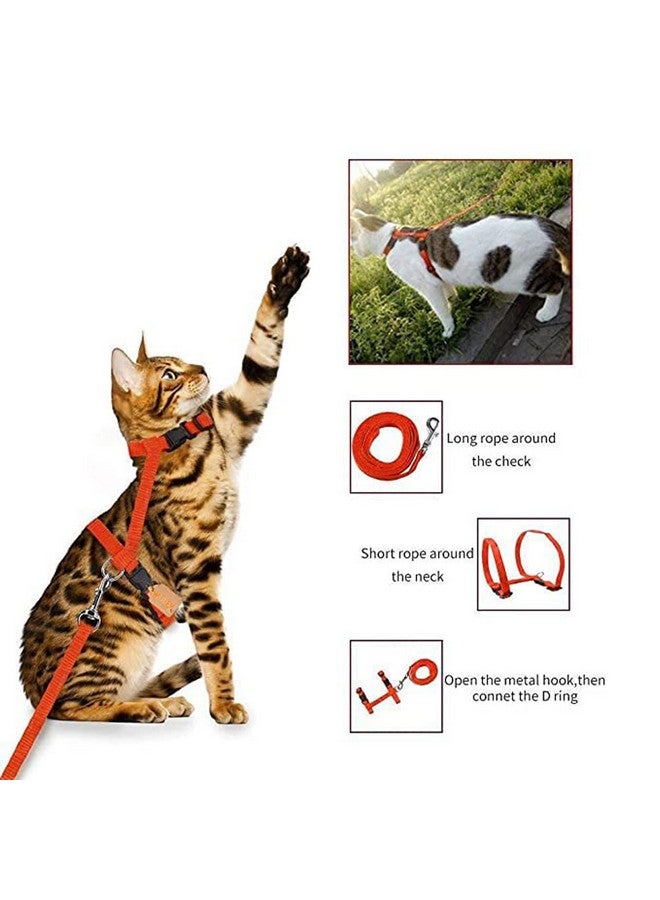 Long rope around the check

Short rope around the neck

Open the metal hook,then connet the D ring