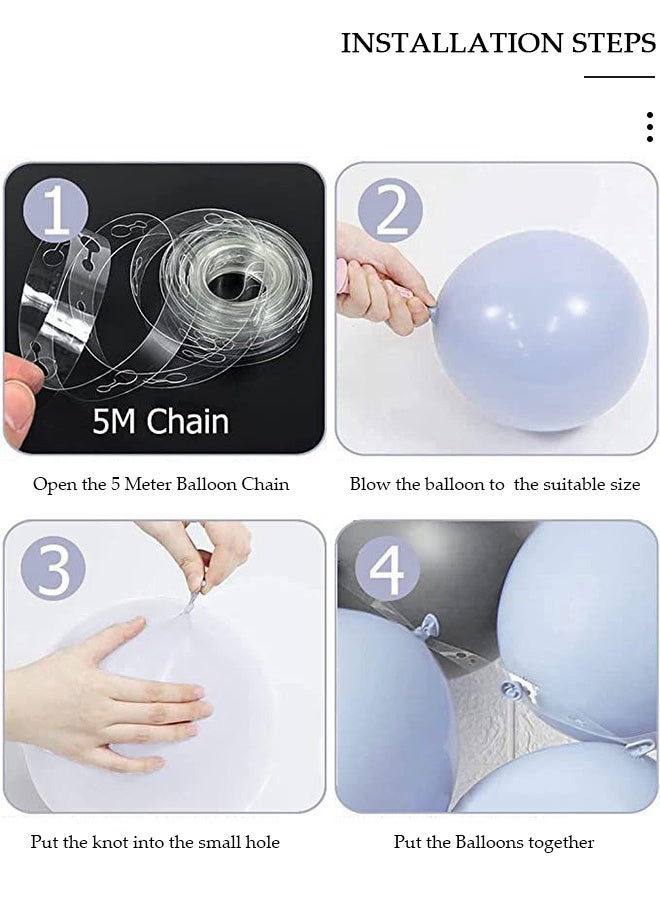 INSTALLATION STEPS

1

5M Chain

Open the 5 Meter Balloon Chain

2

Blow the balloon to the suitable size

3

Put the knot into the small hole

4

Put the Balloons together