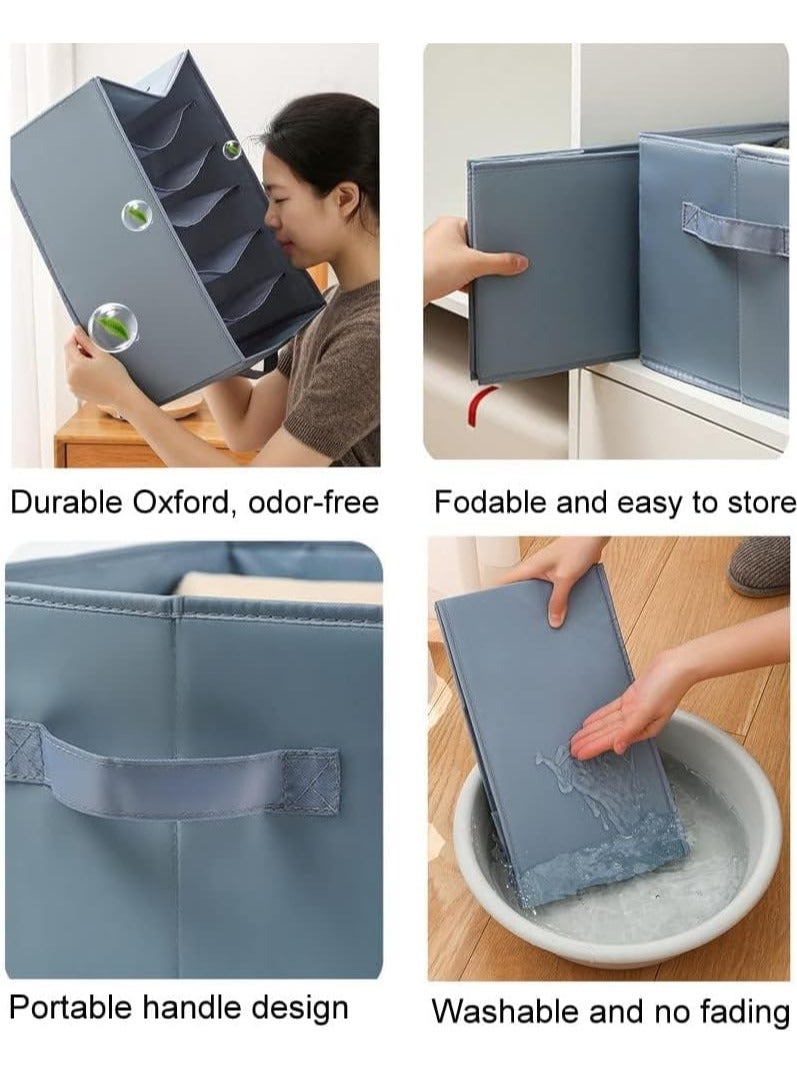 Durable Oxford, odor-free

Fodable and easy to store

Portable handle design

Washable and no fading