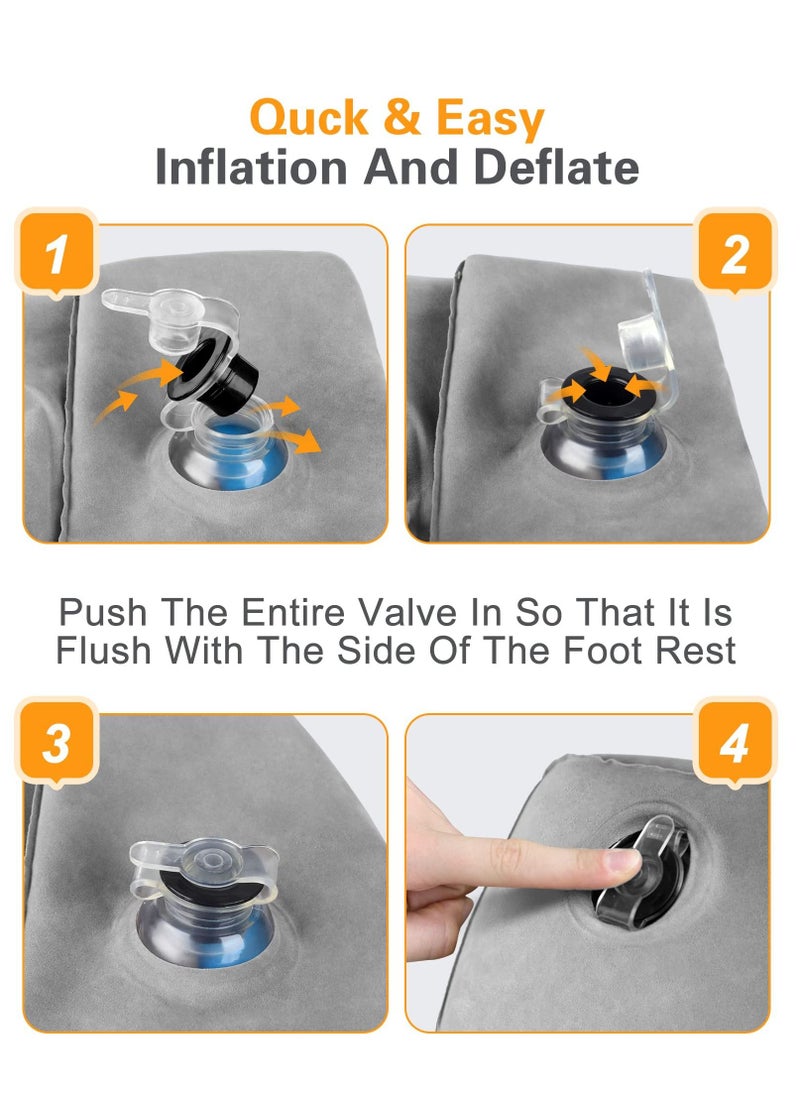 Quck & Easy
Inflation And Deflate

1

2

Push The Entire Valve In So That It Is Flush With The Side Of The Foot Rest

3

4