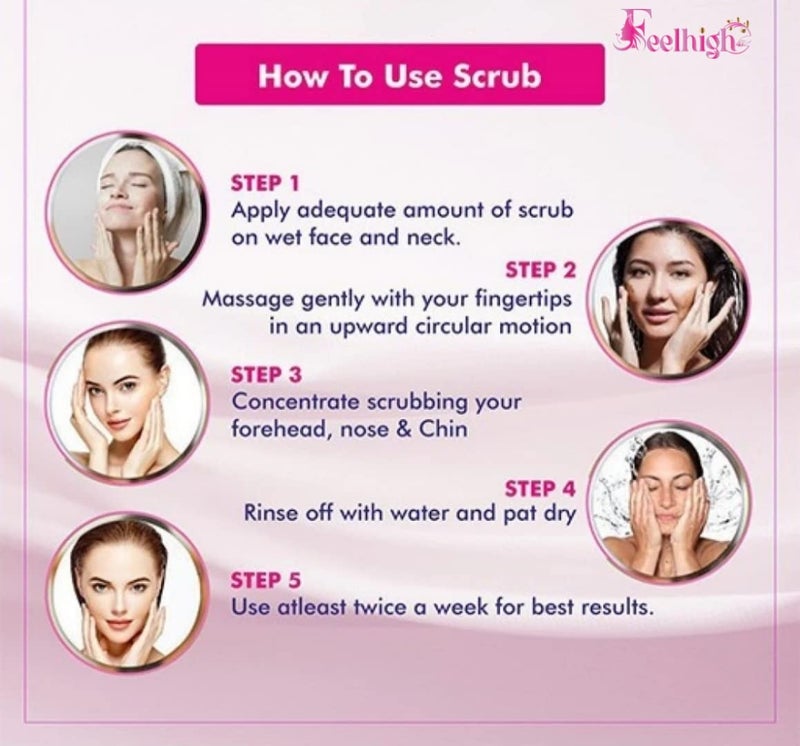 Feelhigh

How To Use Scrub

STEP 1
Apply adequate amount of scrub on wet face and neck.

STEP 2
Massage gently with your fingertips in an upward circular motion

STEP 3
Concentrate scrubbing your forehead, nose & Chin

STEP 4
Rinse off with water and pat dry

STEP 5
Use atleast twice a week for best results.