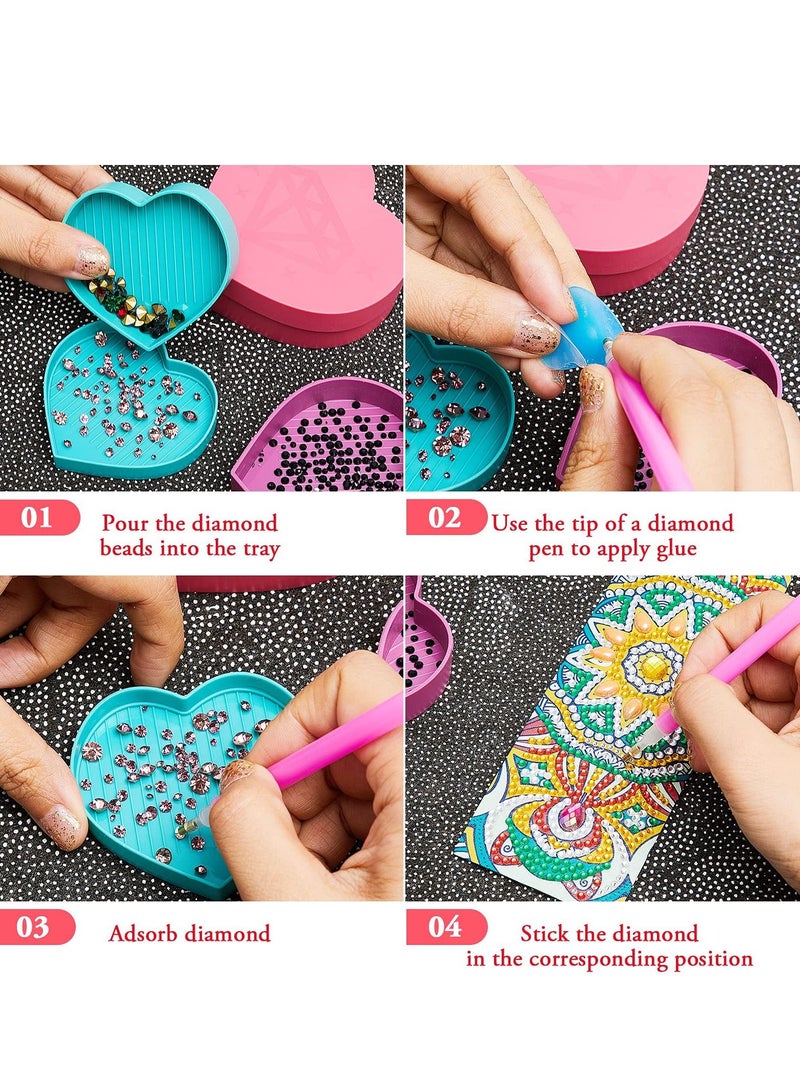 01 Pour the diamond beads into the tray

02 Use the tip of a diamond pen to apply glue

03 Adsorb diamond

04 Stick the diamond in the corresponding position