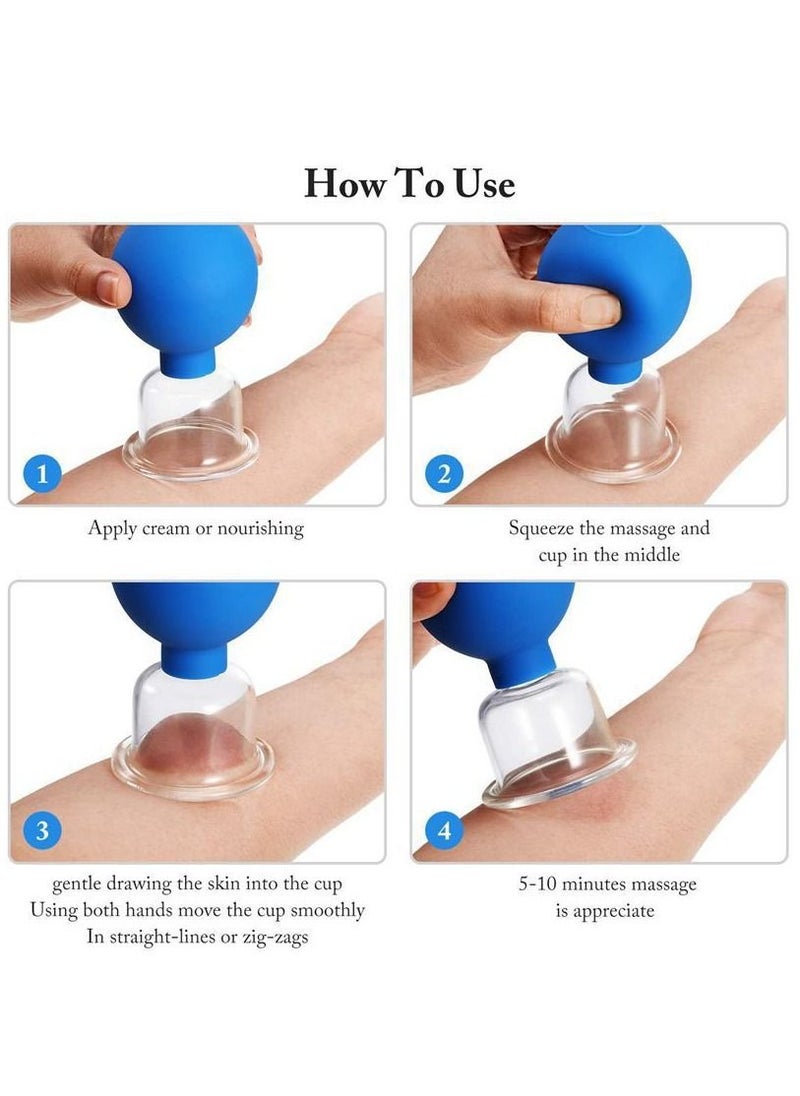 How To Use

1

Apply cream or nourishing

2

Squeeze the massage and cup in the middle

3

gentle drawing the skin into the cup
Using both hands move the cup smoothly
In straight-lines or zig-zags

4

5-10 minutes massage is appreciate