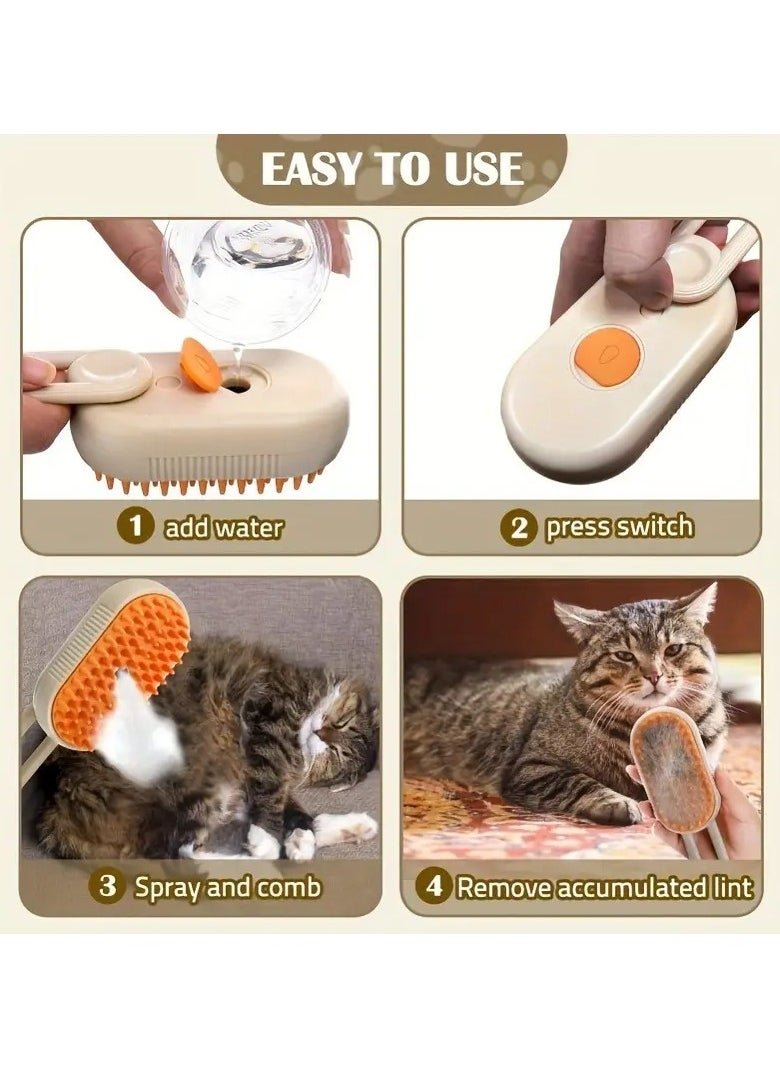 EASY TO USE

1 add water

2 press switch

3 Spray and comb

4 Remove accumulated lint