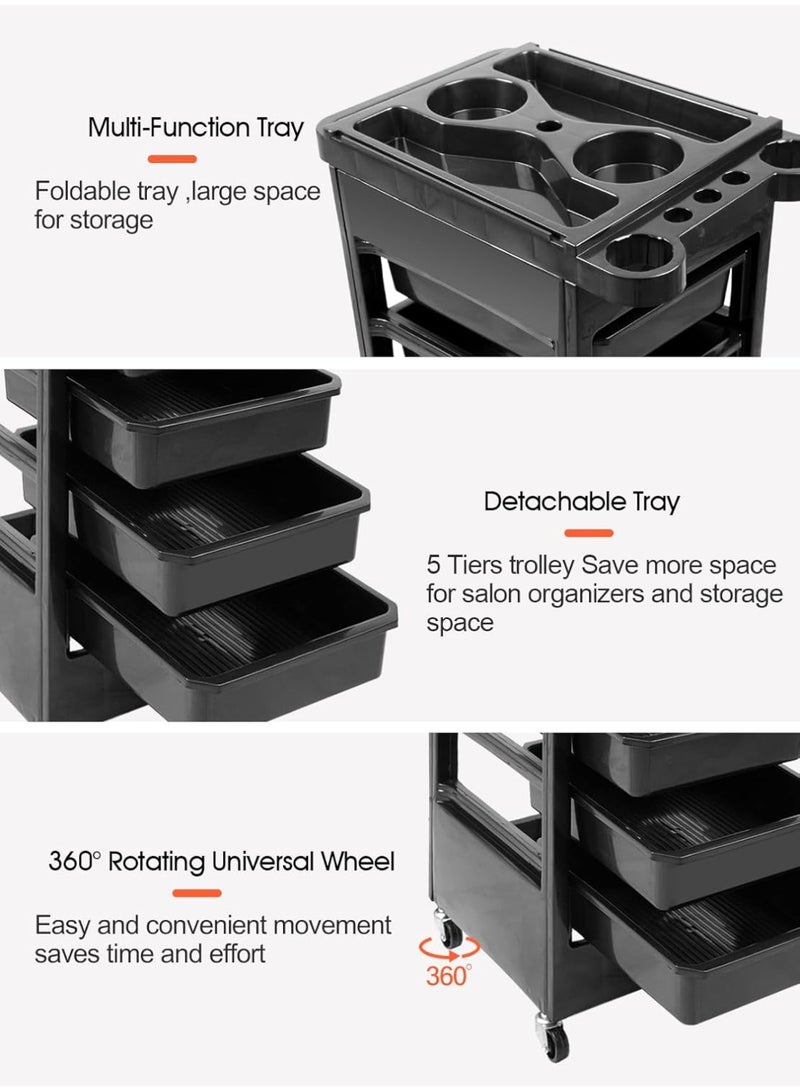 Multi-Function Tray

Foldable tray ,large space for storage

Detachable Tray

5 Tiers trolley Save more space for salon organizers and storage space

360° Rotating Universal Wheel

Easy and convenient movement saves time and effort

360°