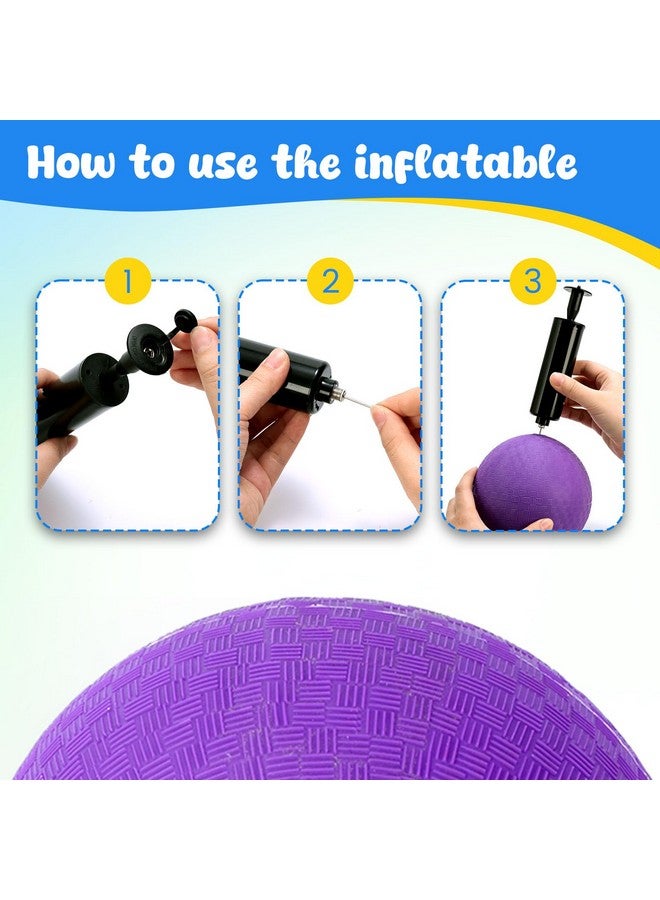 How to use the inflatable

1

2

3