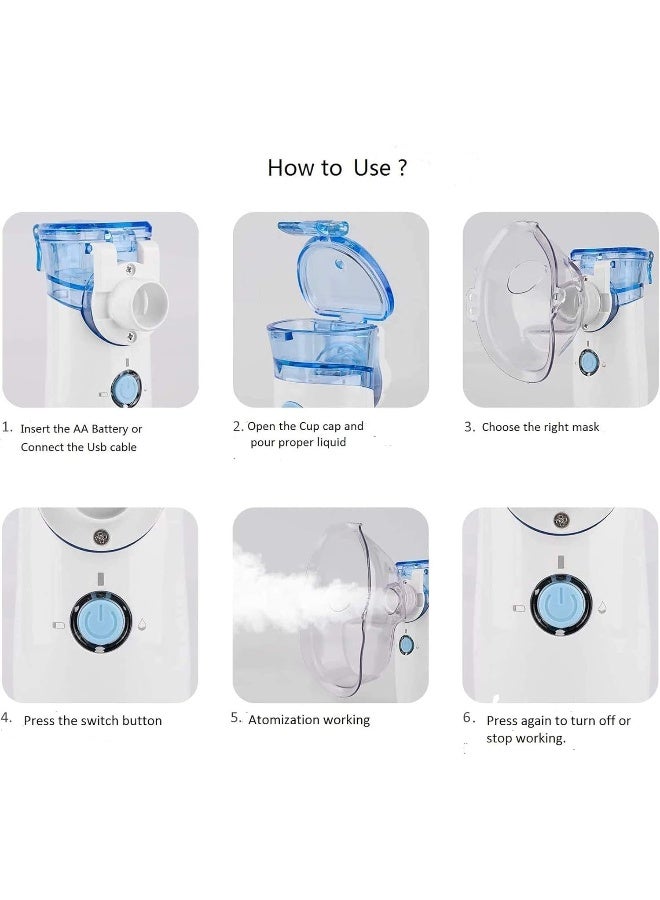 How to Use ?

1. Insert the AA Battery or Connect the Usb cable

2. Open the Cup cap and pour proper liquid

3. Choose the right mask

4. Press the switch button

5. Atomization working

6. Press again to turn off or stop working.