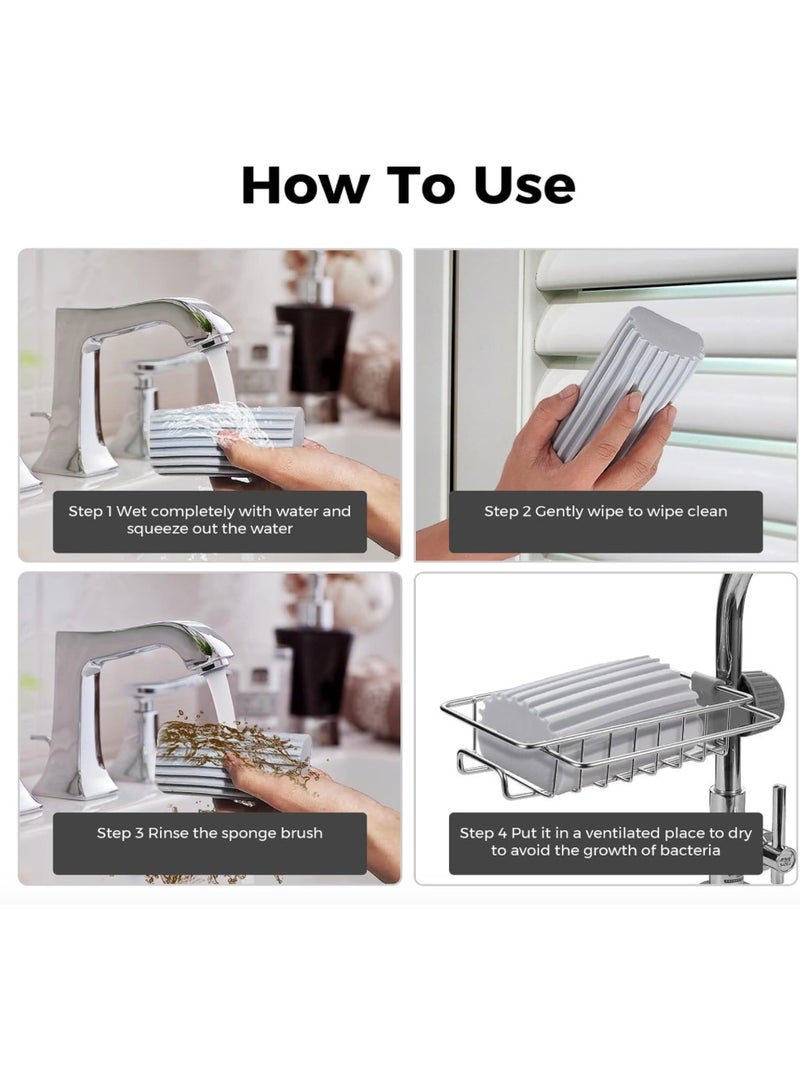 How To Use

Step 1 Wet completely with water and squeeze out the water

Step 2 Gently wipe to wipe clean

Step 3 Rinse the sponge brush

Step 4 Put it in a ventilated place to dry to avoid the growth of bacteria