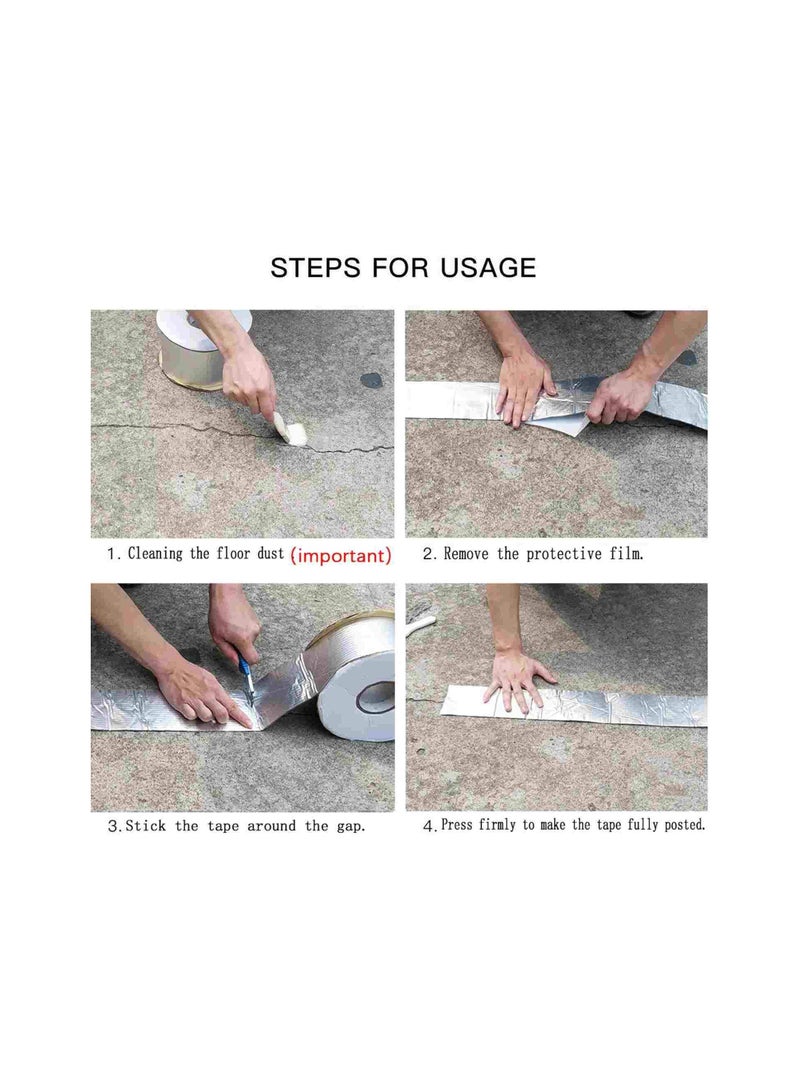 STEPS FOR USAGE

1. Cleaning the floor dust (important)

2. Remove the protective film.

3. Stick the tape around the gap.

4. Press firmly to make the tape fully posted.