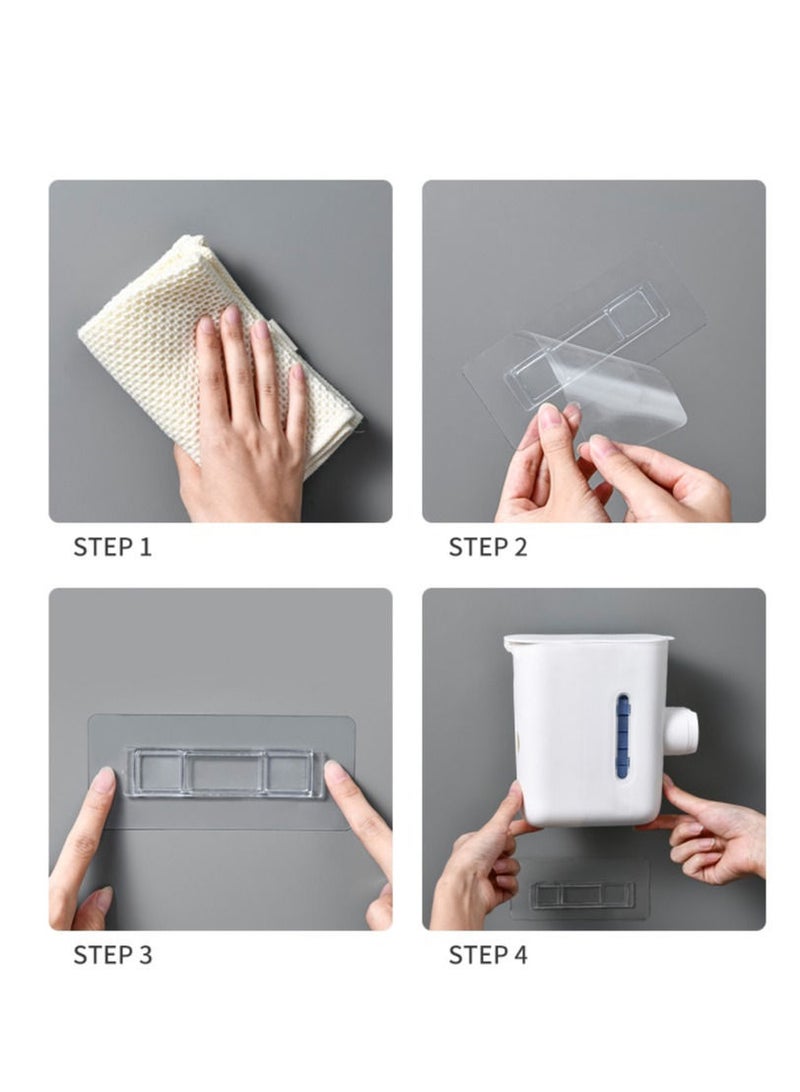 STEP 1

STEP 2

STEP 3

STEP 4