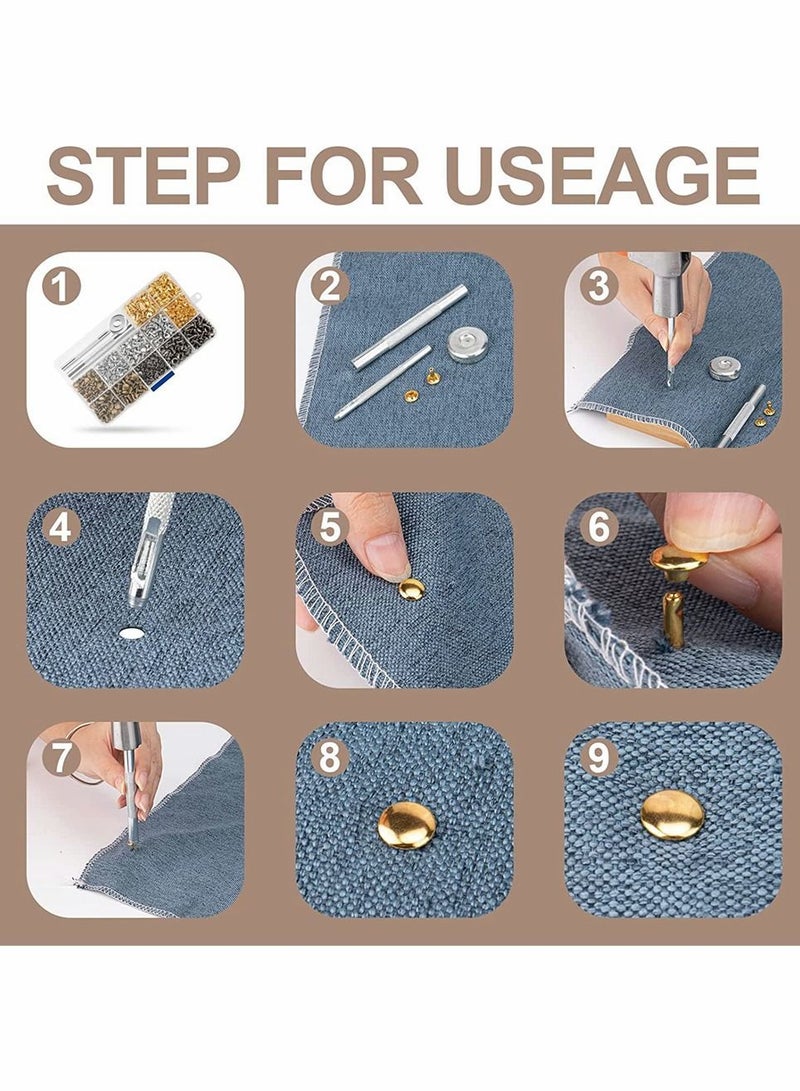 STEP FOR USEAGE

1

2

3

4

5

6

7

8

9