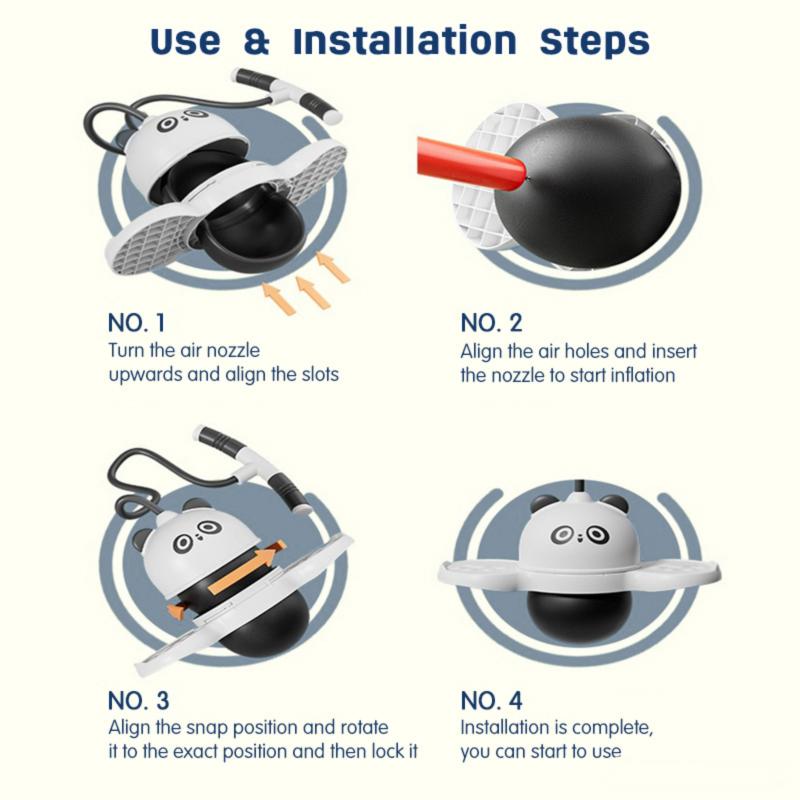 Use & Installation Steps

NO. 1
Turn the air nozzle upwards and align the slots

NO. 2
Align the air holes and insert the nozzle to start inflation

NO. 3
Align the snap position and rotate it to the exact position and then lock it

NO. 4
Installation is complete, you can start to use