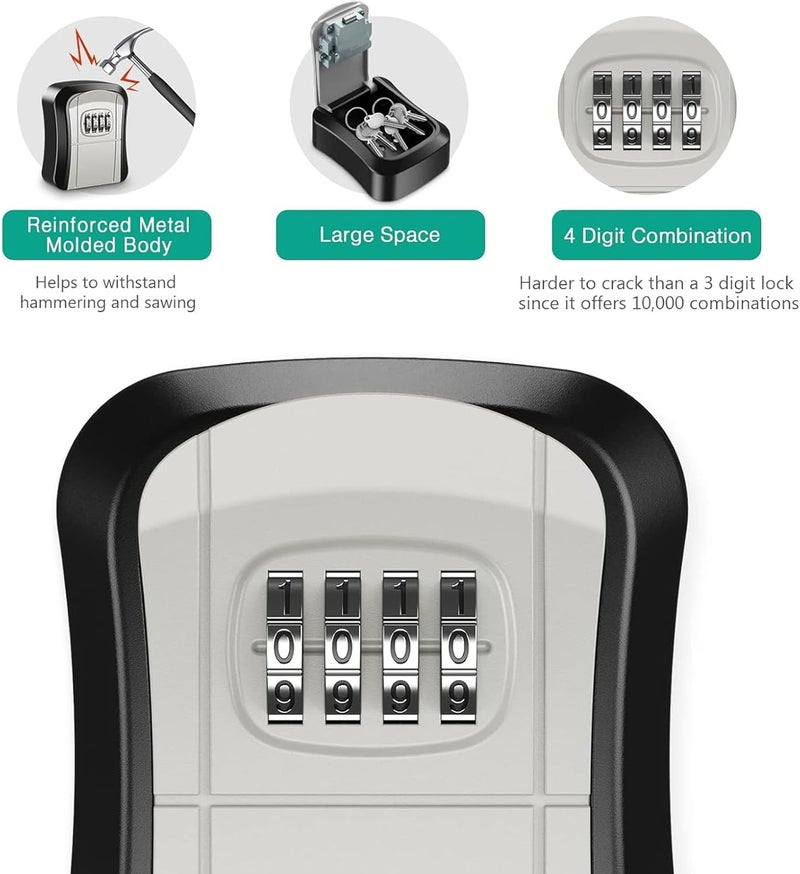 Reinforced Metal Molded Body

Helps to withstand hammering and sawing

Large Space

4 Digit Combination

Harder to crack than a 3 digit lock since it offers 10,000 combinations

1 1 1 1
0 0 0 0
9 9 9 9

1 1 1 1
0 0 0 0
9 9 9 9