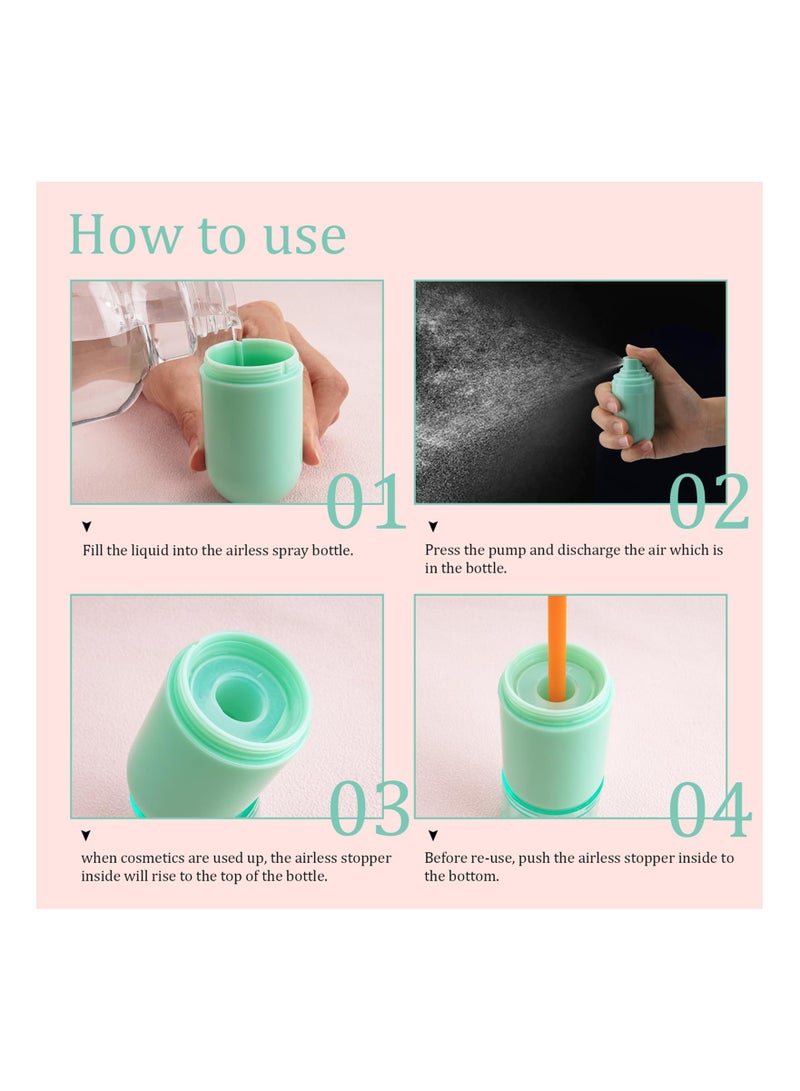 How to use

01

Fill the liquid into the airless spray bottle.

02

Press the pump and discharge the air which is in the bottle.

03

when cosmetics are used up, the airless stopper inside will rise to the top of the bottle.

04

Before re-use, push the airless stopper inside to the bottom.