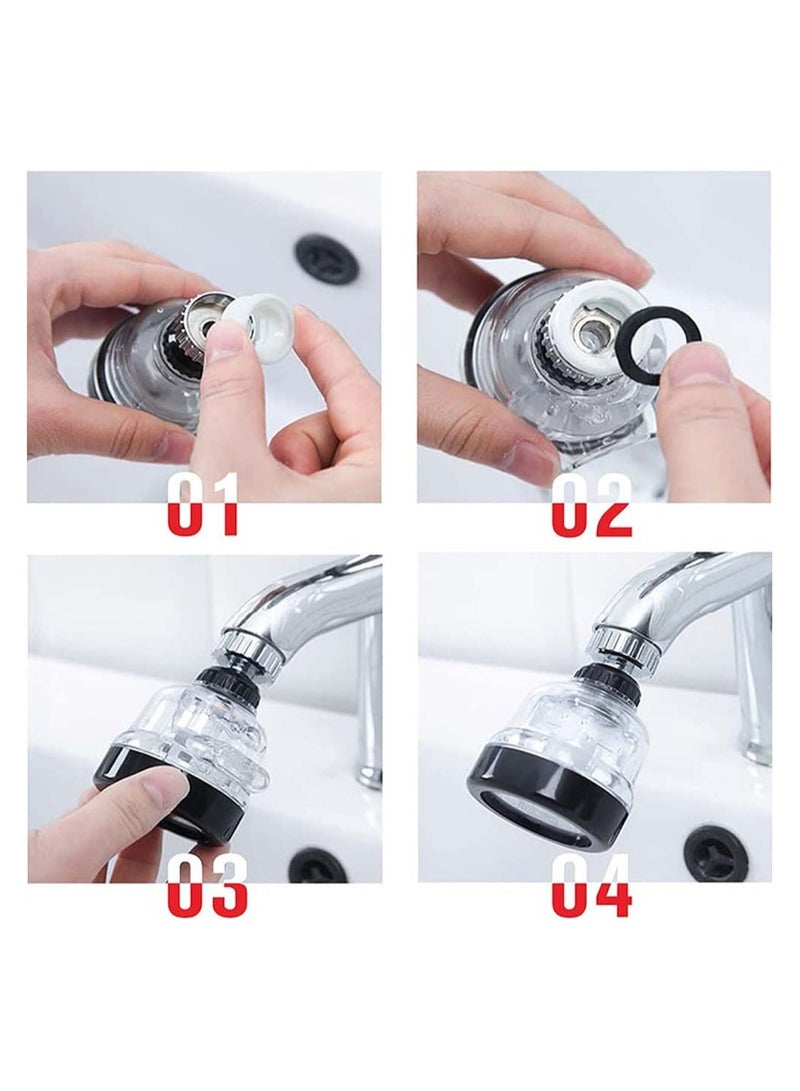 01

02

03

04