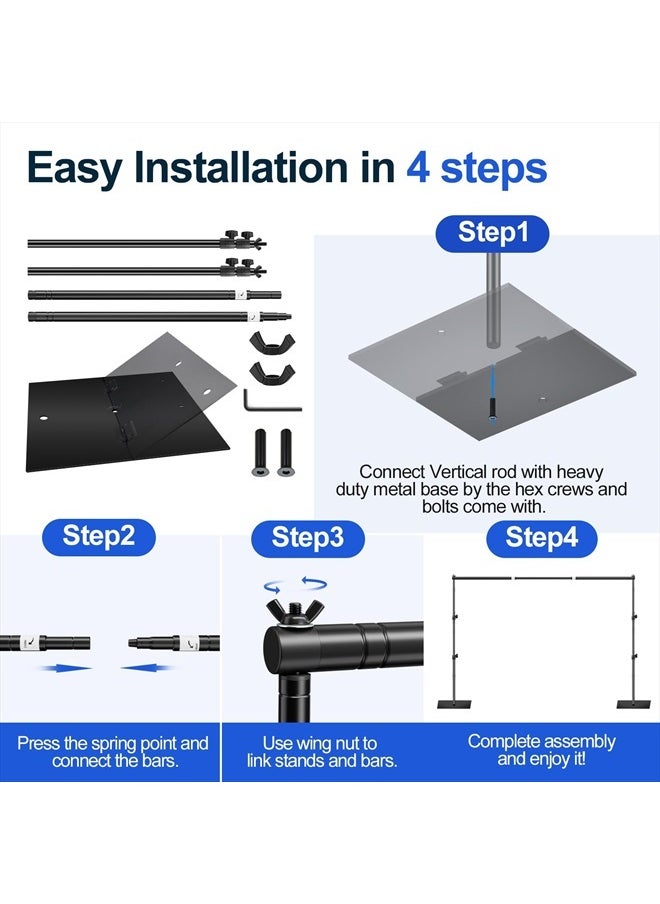 Easy Installation in 4 steps

Step1

Connect Vertical rod with heavy duty metal base by the hex crews and bolts come with.

Step2

Press the spring point and connect the bars.

Step3

Use wing nut to link stands and bars.

Step4

Complete assembly and enjoy it!