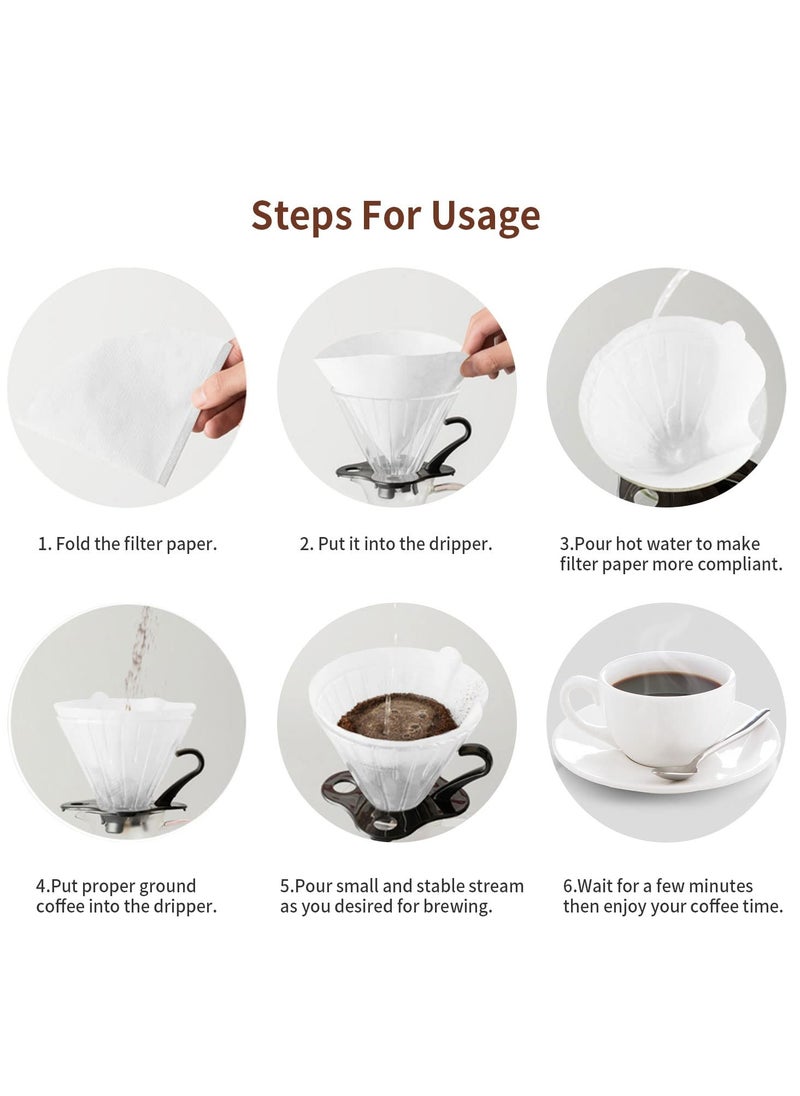 Steps For Usage

1. Fold the filter paper.

2. Put it into the dripper.

3.Pour hot water to make filter paper more compliant.

4.Put proper ground coffee into the dripper.

5.Pour small and stable stream as you desired for brewing.

6.Wait for a few minutes then enjoy your coffee time.