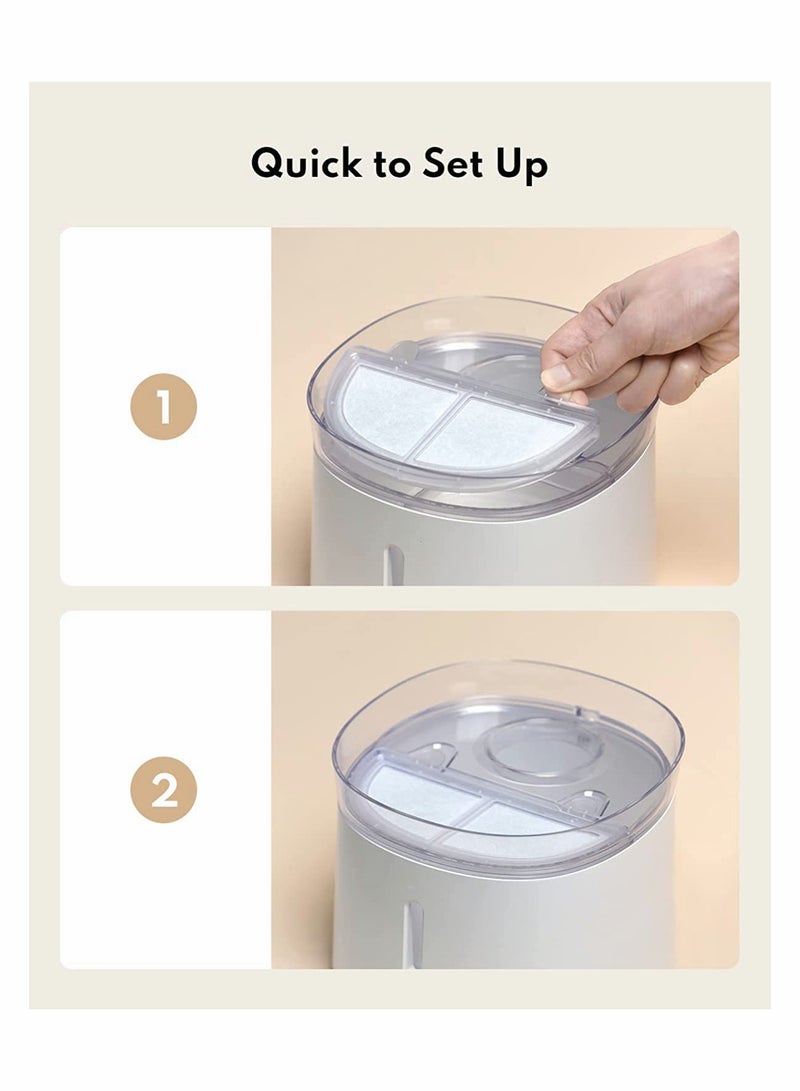 Quick to Set Up

1

2