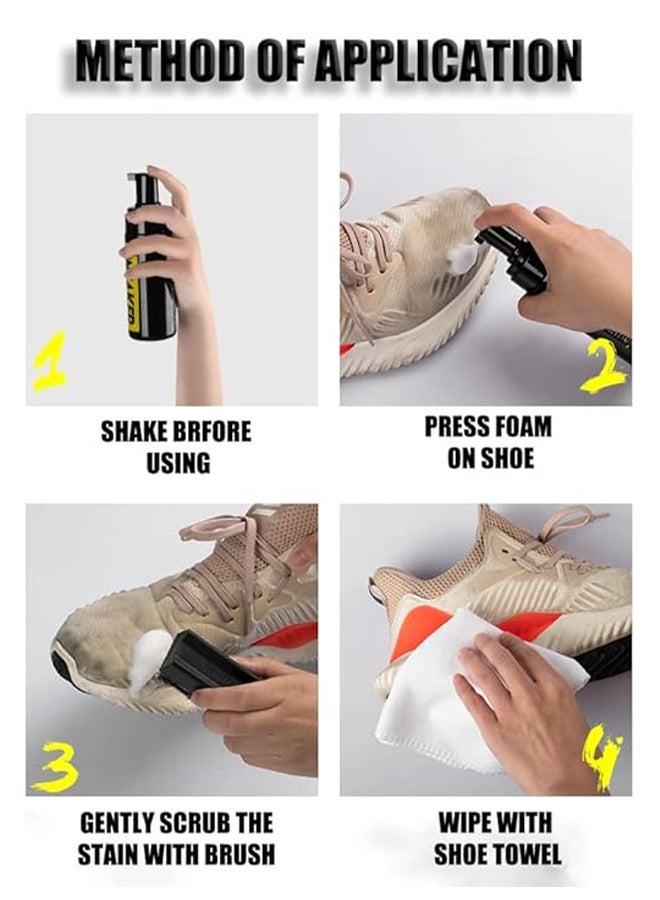 METHOD OF APPLICATION

1

SHAKE BRFORE USING

2

PRESS FOAM ON SHOE

3

GENTLY SCRUB THE STAIN WITH BRUSH

4

WIPE WITH SHOE TOWEL