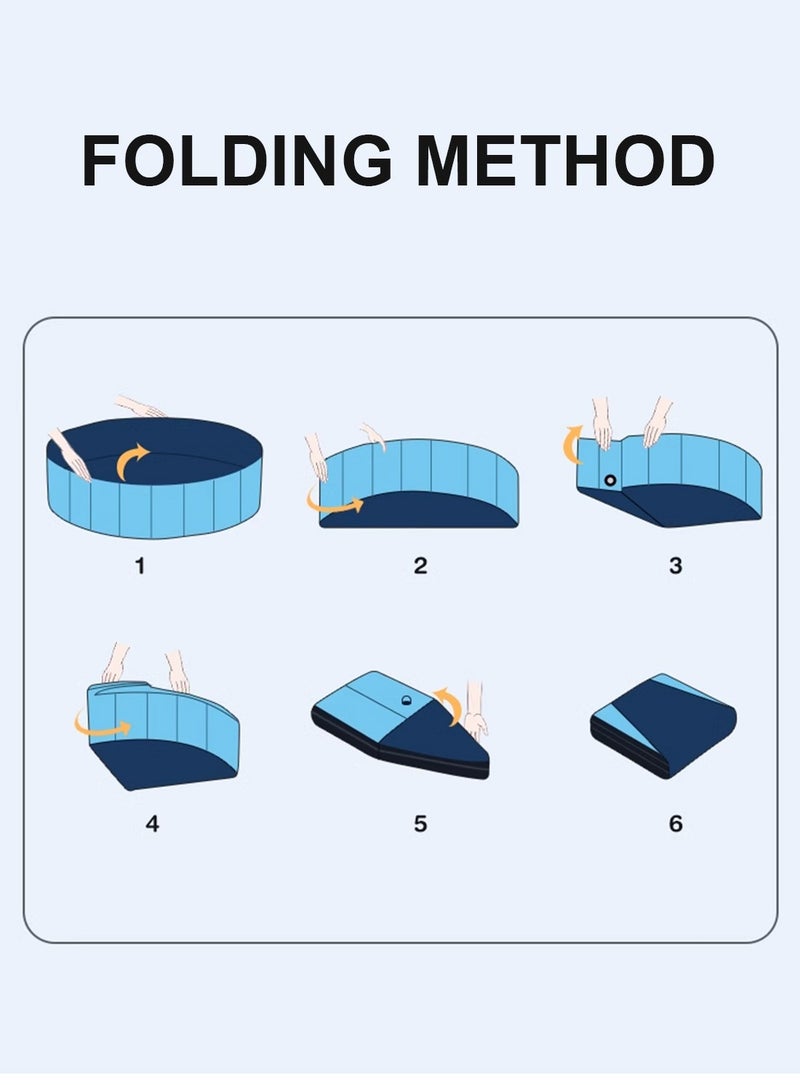 FOLDING METHOD

1

2

3

4

5

6