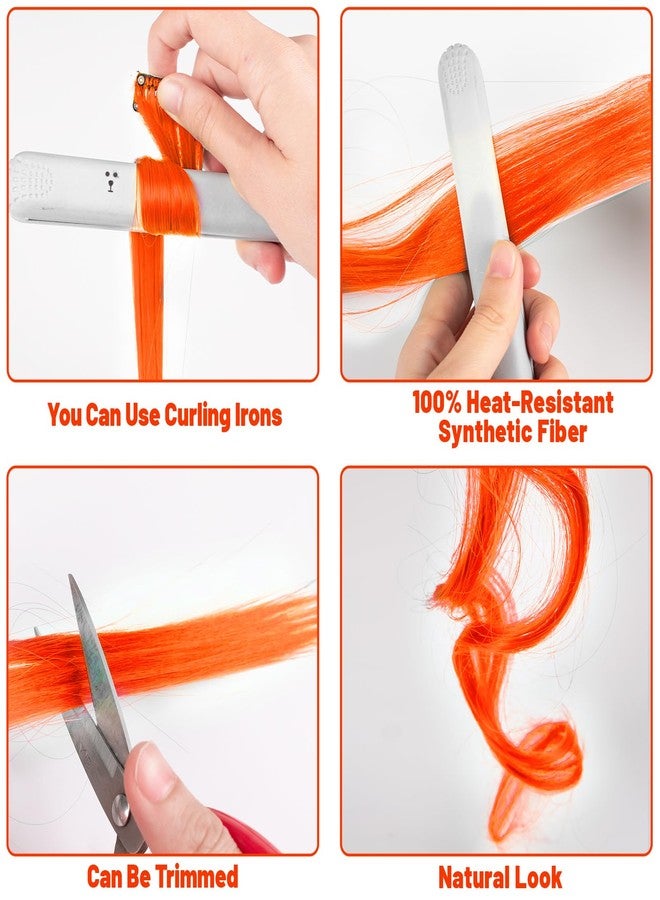 You Can Use Curling Irons

100% Heat-Resistant Synthetic Fiber

Can Be Trimmed

Natural Look