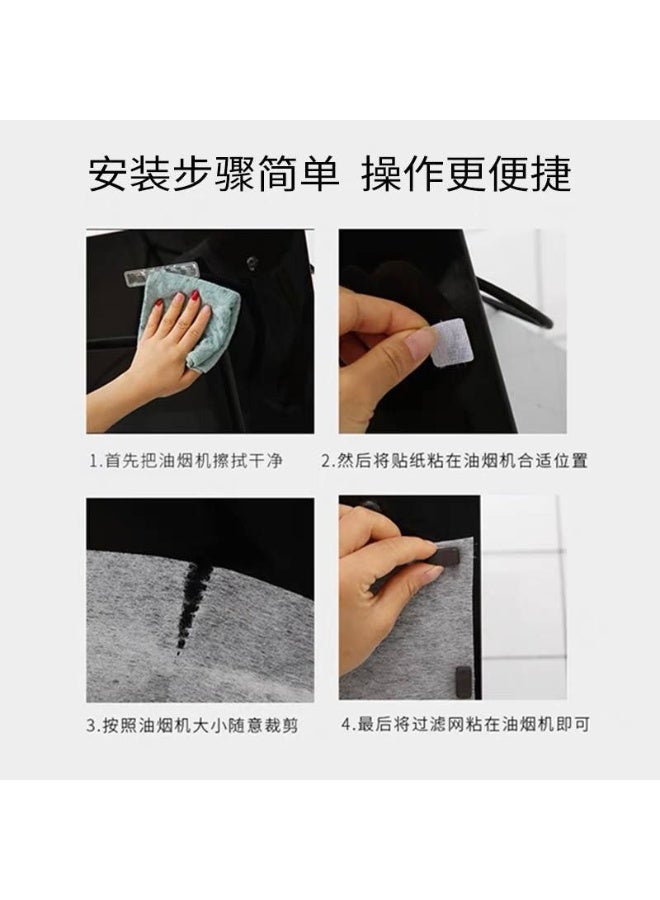 安装步骤简单 操作更便捷

1.首先把油烟机擦拭干净

2.然后将贴纸粘在油烟机合适位置

3.按照油烟机大小随意裁剪

4.最后将过滤网粘在油烟机即可