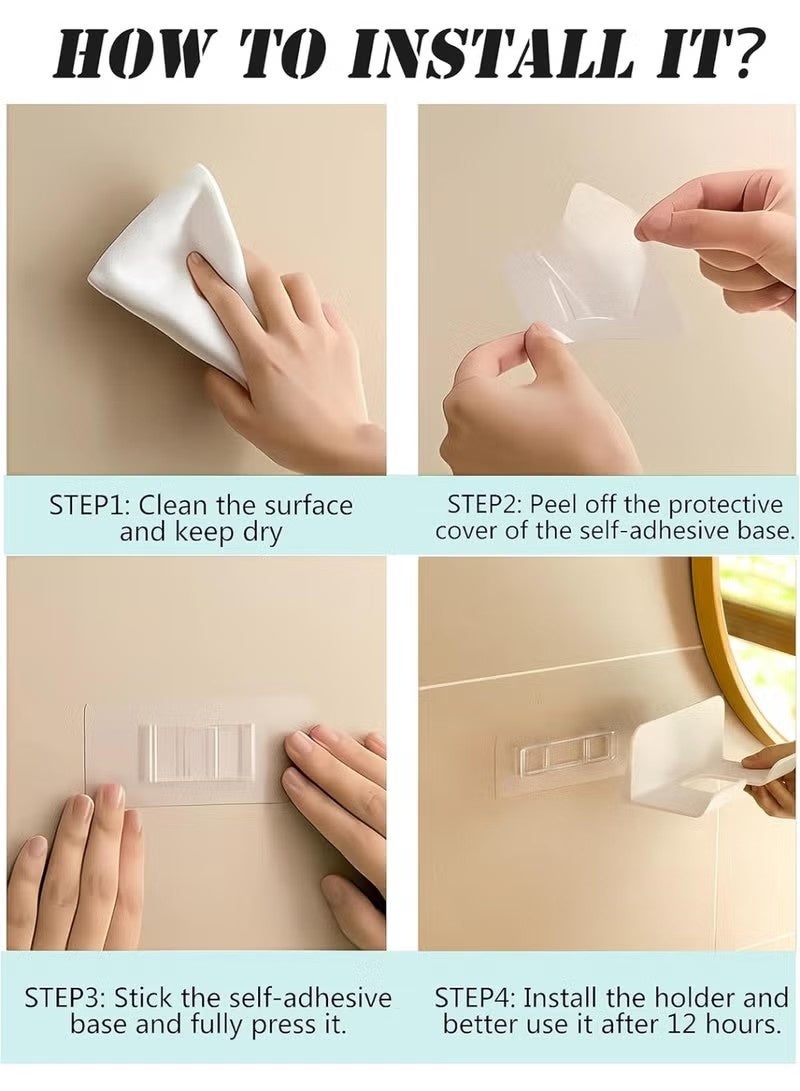 HOW TO INSTALL IT?

STEP1: Clean the surface and keep dry

STEP2: Peel off the protective cover of the self-adhesive base.

STEP3: Stick the self-adhesive base and fully press it.

STEP4: Install the holder and better use it after 12 hours.