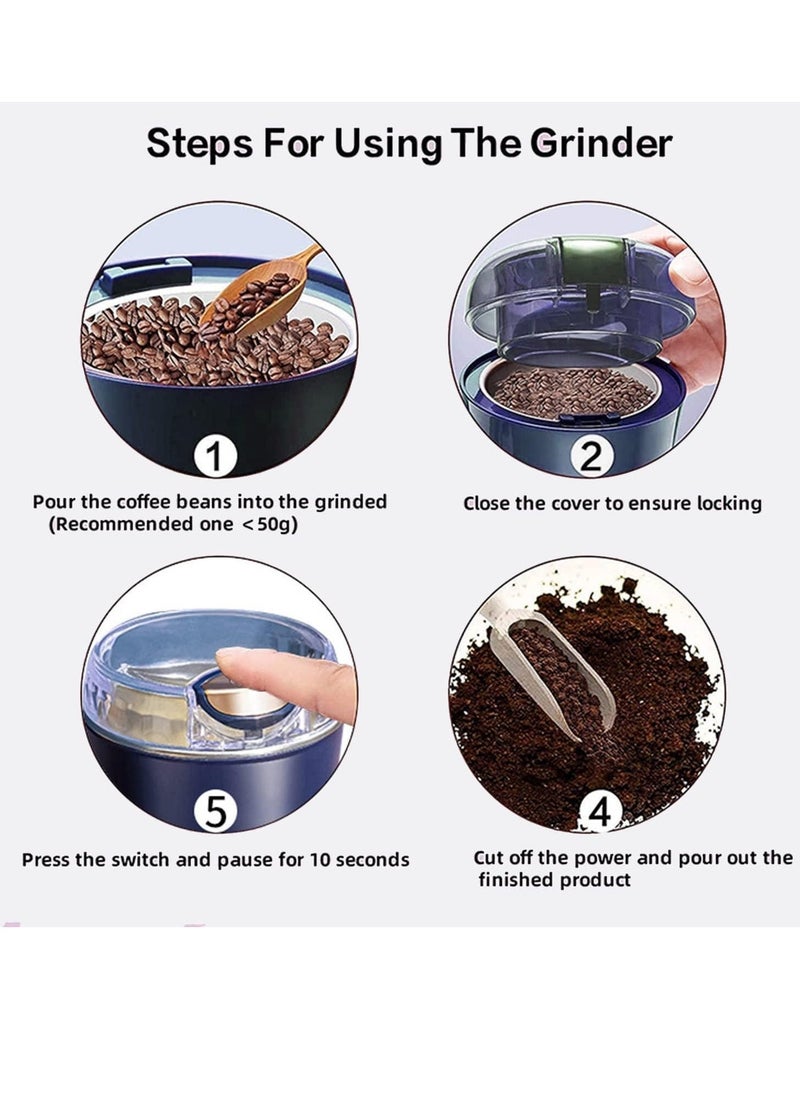 Steps For Using The Grinder

1

Pour the coffee beans into the grinded (Recommended one <50g)

2

Close the cover to ensure locking

5

Press the switch and pause for 10 seconds

4

Cut off the power and pour out the finished product