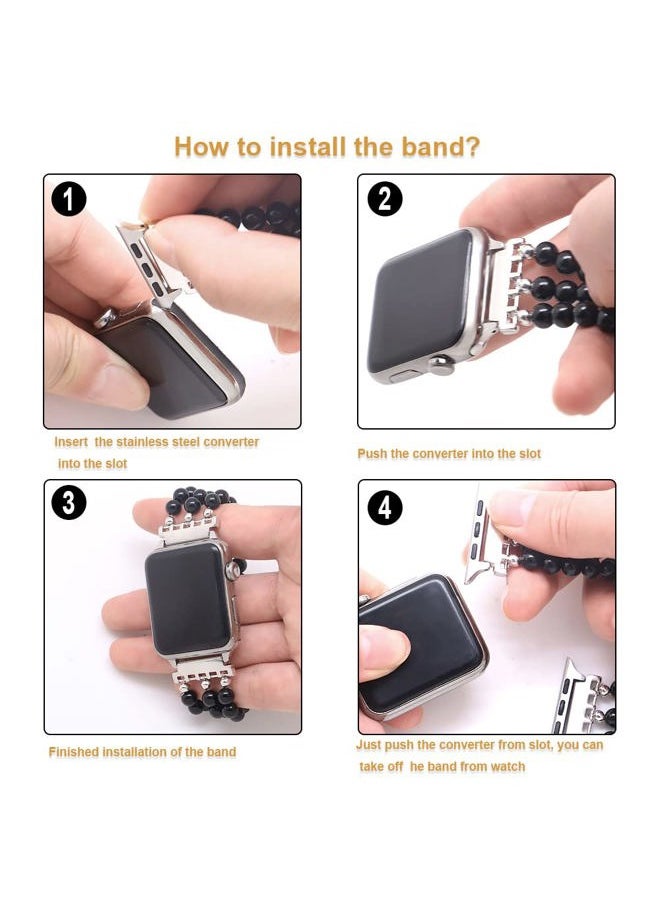 How to install the band?

1

Insert the stainless steel converter into the slot

2

Push the converter into the slot

3

Finished installation of the band

4

Just push the converter from slot, you can take off he band from watch