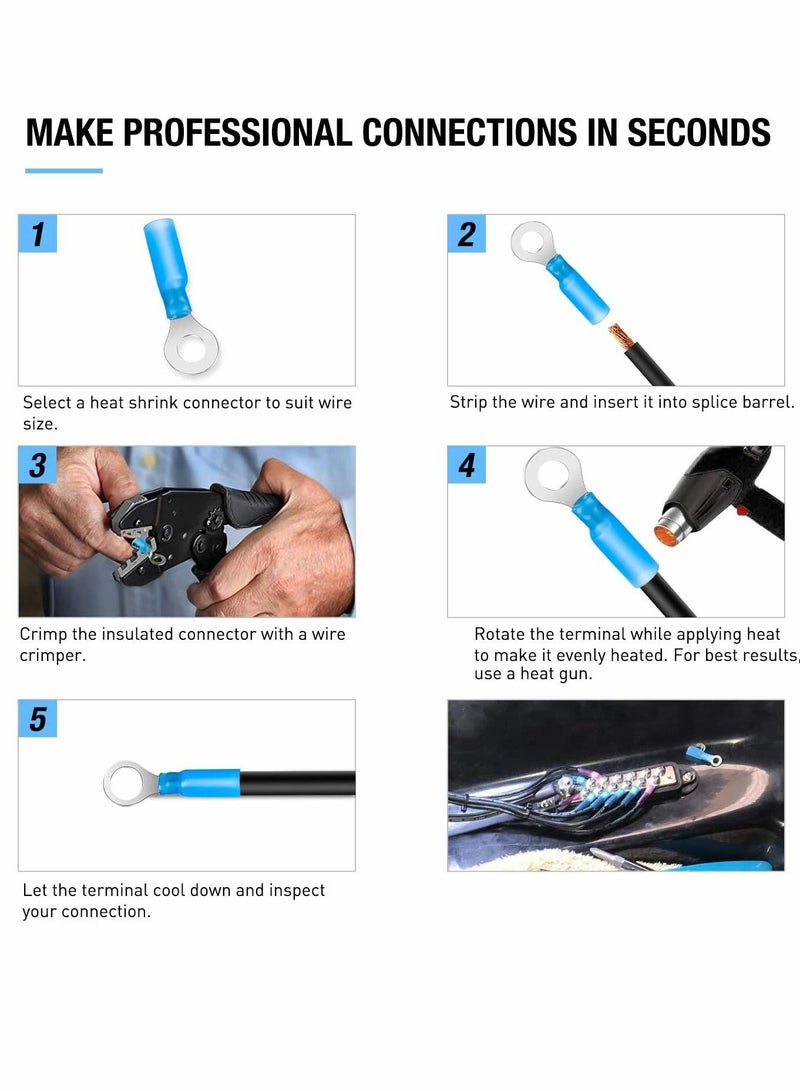 MAKE PROFESSIONAL CONNECTIONS IN SECONDS

1

Select a heat shrink connector to suit wire size.

2

Strip the wire and insert it into splice barrel.

3

Crimp the insulated connector with a wire crimper.

4

Rotate the terminal while applying heat to make it evenly heated. For best results, use a heat gun.

5

Let the terminal cool down and inspect your connection.