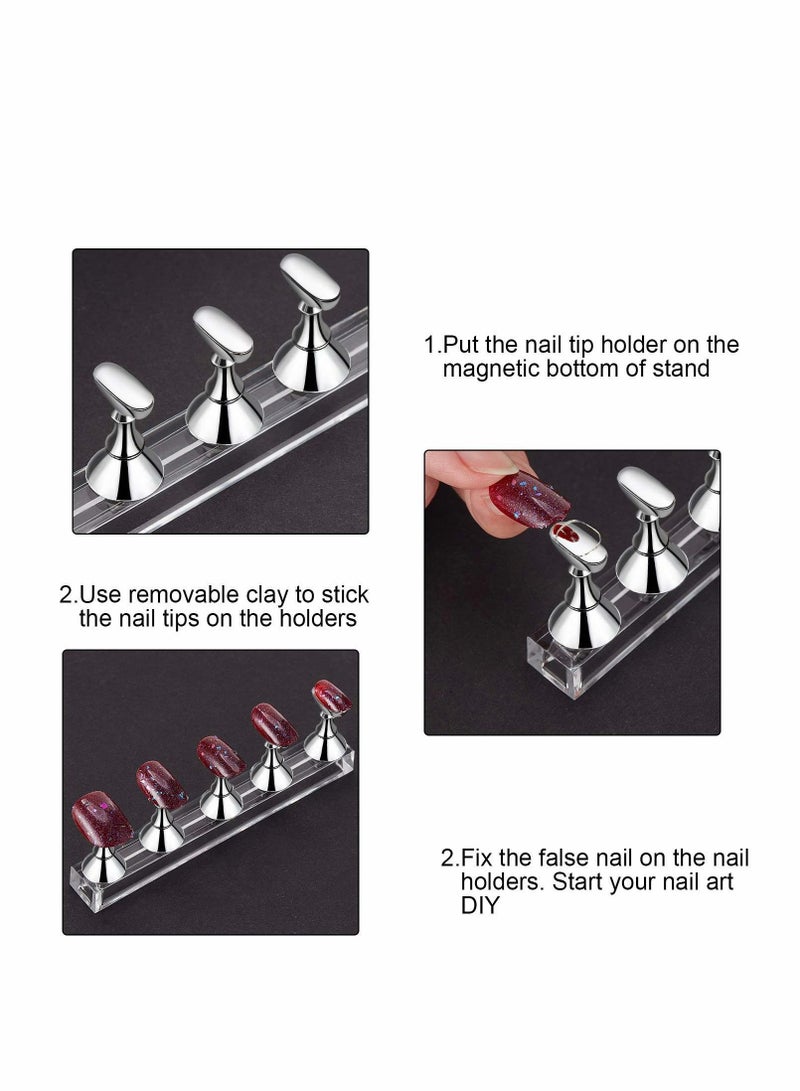 1.Put the nail tip holder on the magnetic bottom of stand

2.Use removable clay to stick the nail tips on the holders

2.Fix the false nail on the nail holders. Start your nail art DIY