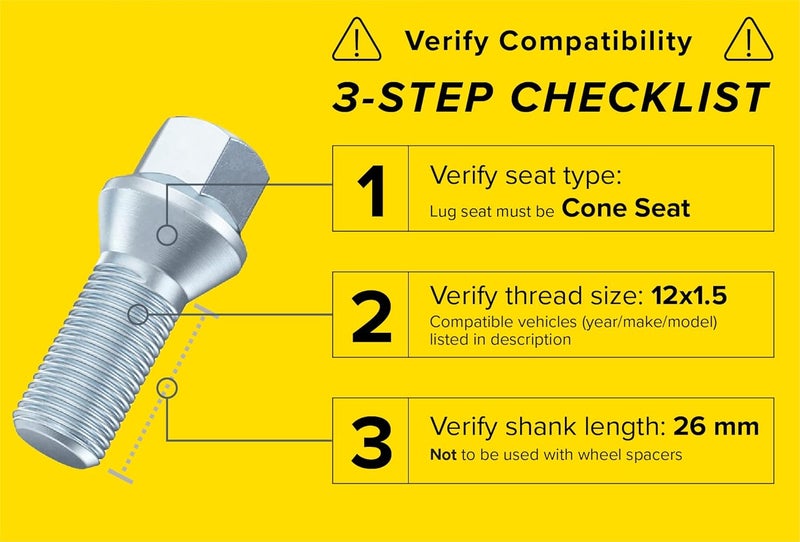 Verify Compatibility

3-STEP CHECKLIST

1 Verify seat type:
Lug seat must be Cone Seat

2 Verify thread size: 12x1.5
Compatible vehicles (year/make/model) listed in description

3 Verify shank length: 26 mm
Not to be used with wheel spacers