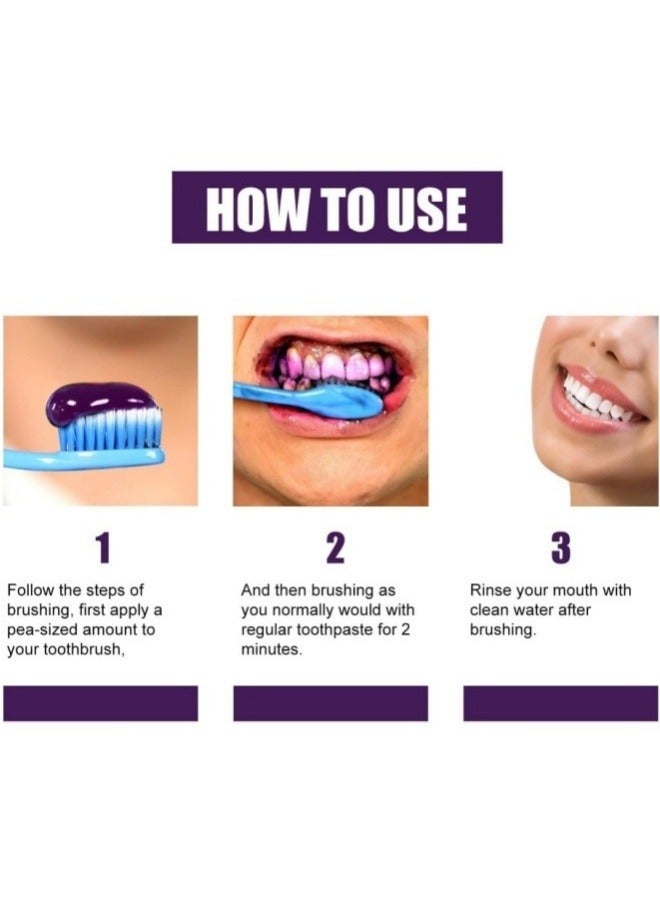 HOW TO USE

1

Follow the steps of brushing, first apply a pea-sized amount to your toothbrush,

2

And then brushing as you normally would with regular toothpaste for 2 minutes.

3

Rinse your mouth with clean water after brushing.