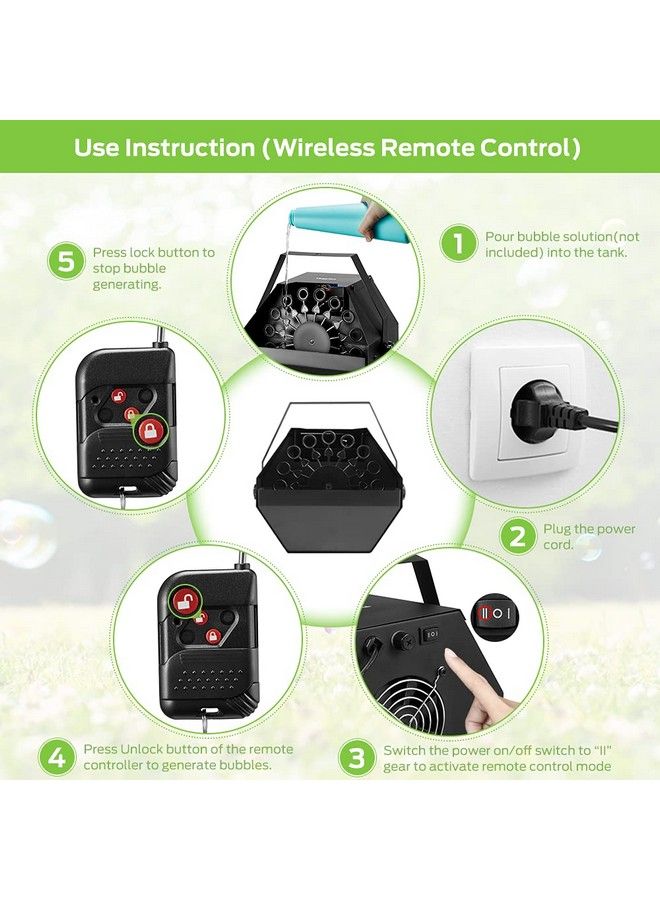 Use Instruction (Wireless Remote Control)

5 Press lock button to stop bubble generating.

1 Pour bubble solution(not included) into the tank.

2 Plug the power cord.

II O I

4 Press Unlock button of the remote controller to generate bubbles.

3 Switch the power on/off switch to "II" gear to activate remote control mode