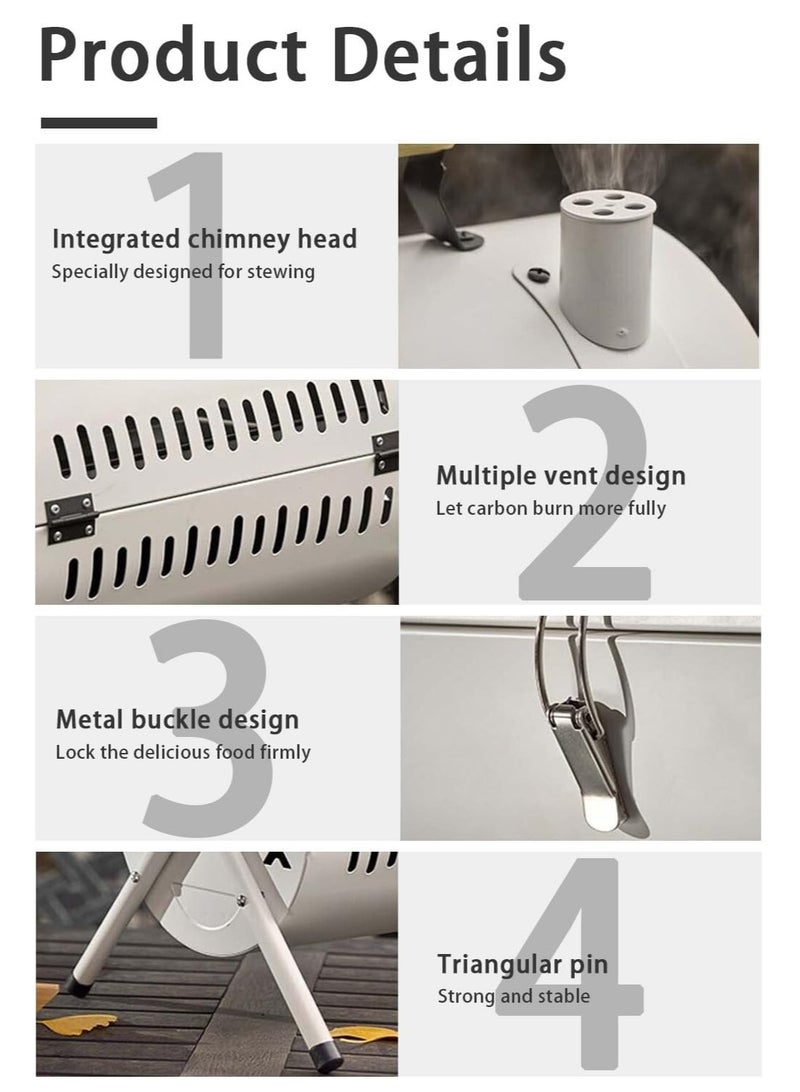 Product Details

1

Integrated chimney head
Specially designed for stewing

2

Multiple vent design
Let carbon burn more fully

3

Metal buckle design
Lock the delicious food firmly

4

Triangular pin
Strong and stable