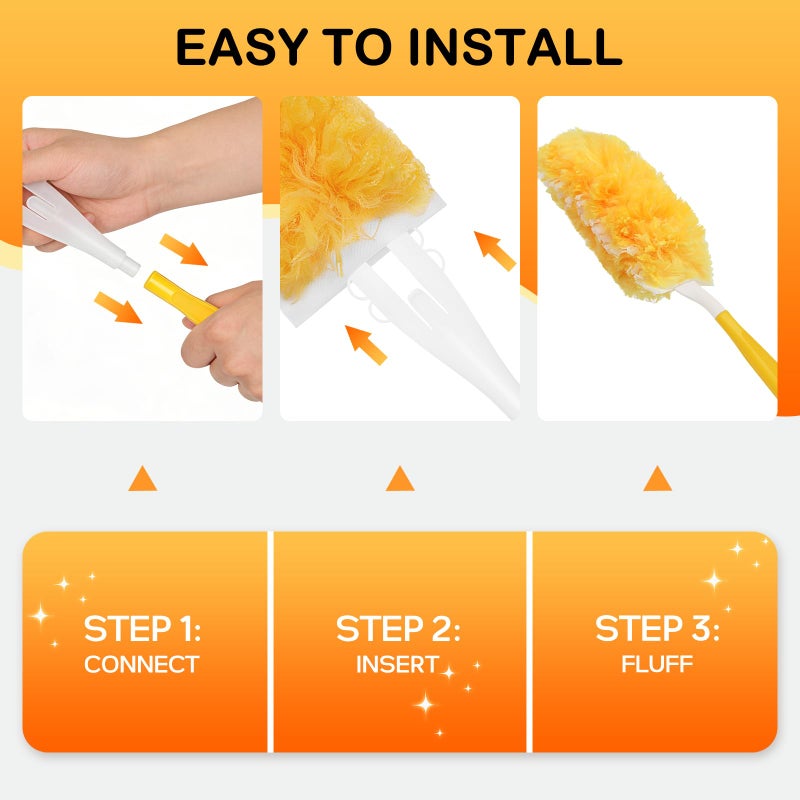 EASY TO INSTALL

STEP 1:
CONNECT

STEP 2:
INSERT

STEP 3:
FLUFF