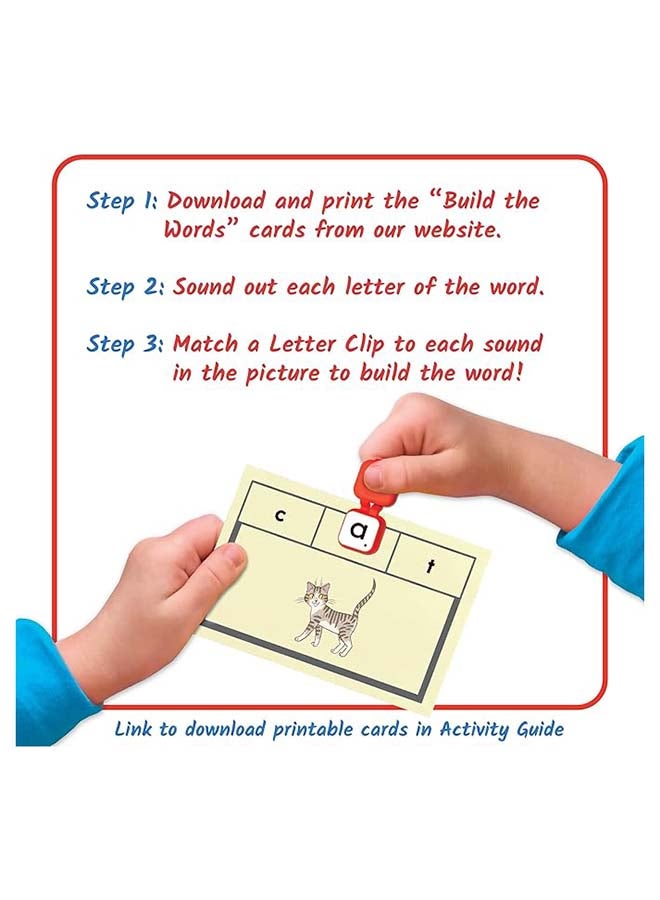 Step 1: Download and print the "Build the Words" cards from our website.

Step 2: Sound out each letter of the word.

Step 3: Match a Letter Clip to each sound in the picture to build the word!

c

a

t

Link to download printable cards in Activity Guide