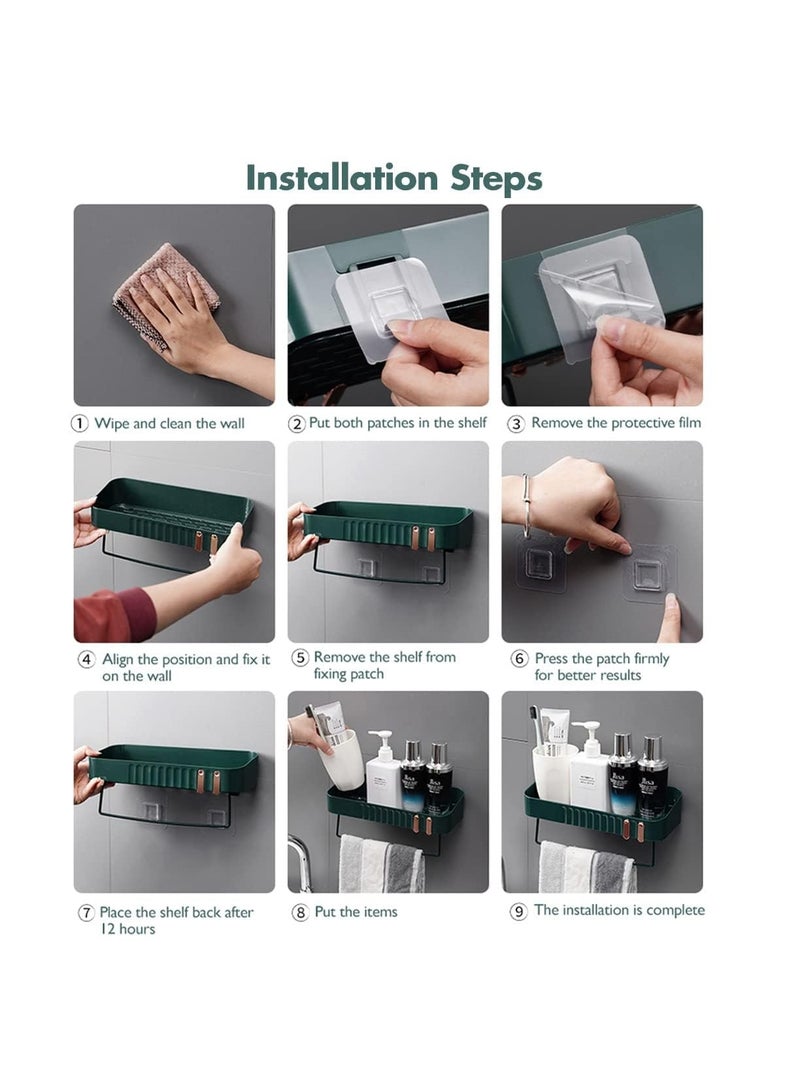 Installation Steps

① Wipe and clean the wall

② Put both patches in the shelf

③ Remove the protective film

④ Align the position and fix it on the wall

⑤ Remove the shelf from fixing patch

⑥ Press the patch firmly for better results

⑦ Place the shelf back after 12 hours

⑧ Put the items

⑨ The installation is complete