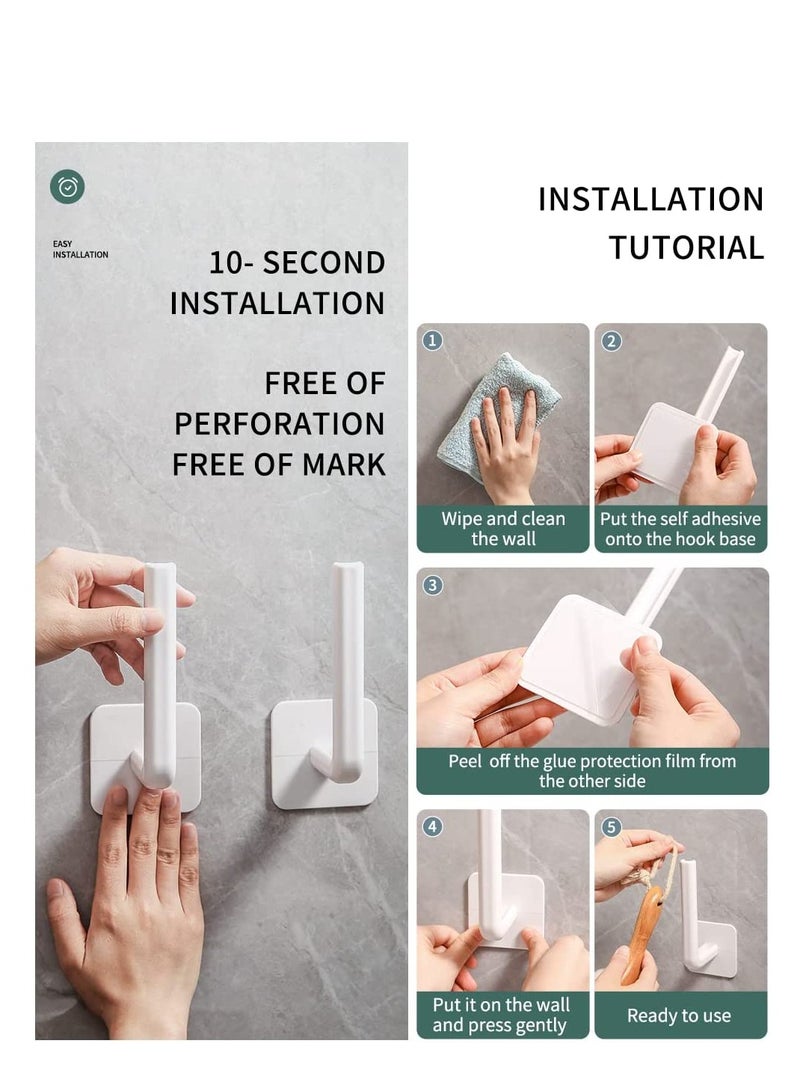 EASY INSTALLATION

10- SECOND INSTALLATION

FREE OF PERFORATION FREE OF MARK

INSTALLATION TUTORIAL

1
Wipe and clean the wall

2
Put the self adhesive onto the hook base

3
Peel off the glue protection film from the other side

4
Put it on the wall and press gently

5
Ready to use